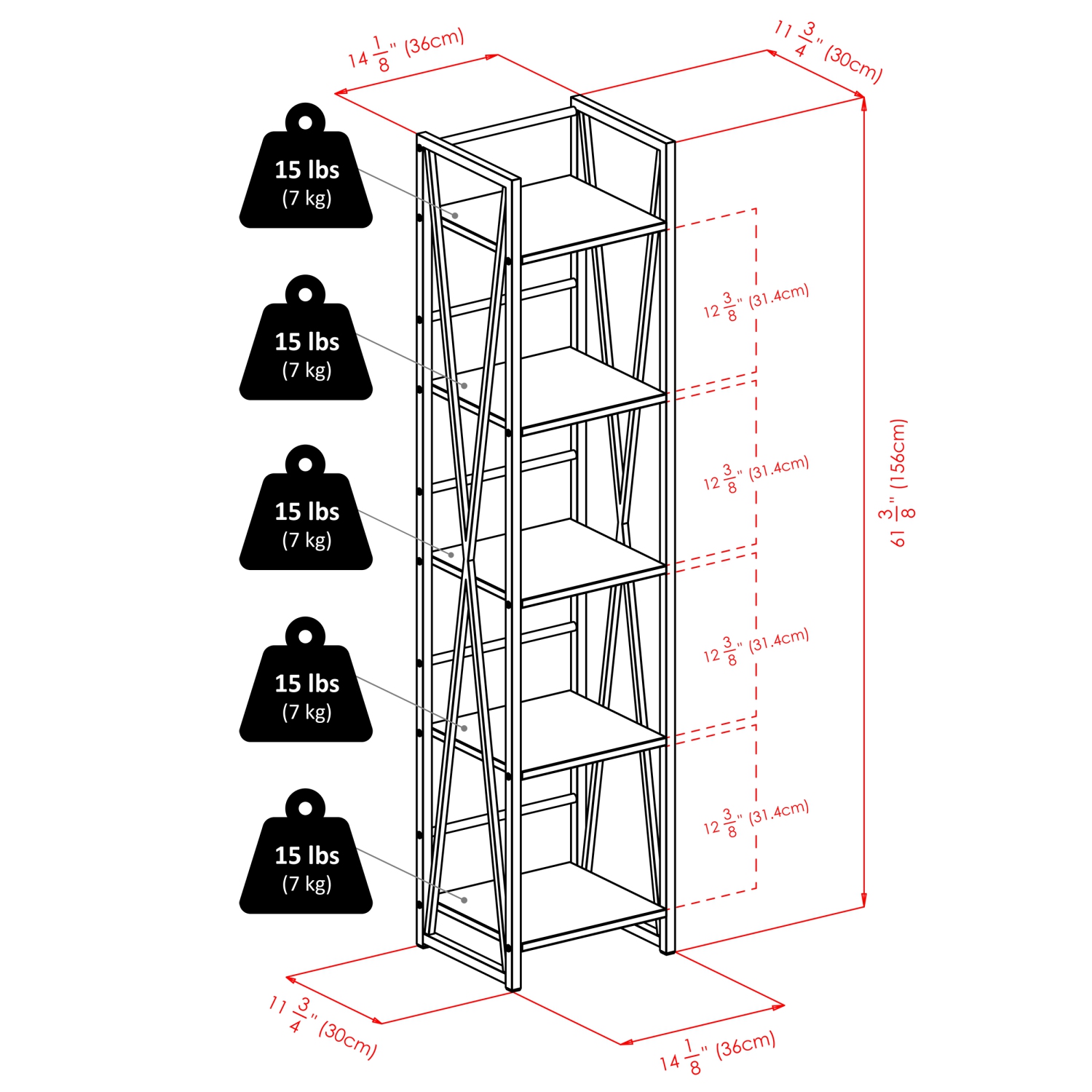 $14\frac{1}{8}$" (36cm)

$11\frac{3}{4}$" (30cm)

15 lbs
(7 kg)

15 lbs
(7 kg)

15 lbs
(7 kg)

15 lbs
(7 kg)

15 lbs
(7 kg)

$12\frac{3}{8}$" (31.4cm)

$12\frac{3}{8}$" (31.4cm)

$12\frac{3}{8}$" (31.4cm)

$12\frac{3}{8}$" (31.4cm)

$61\frac{3}{8}$" (156cm)

$11\frac{3}{4}$" (30cm)

$14\frac{1}{8}$" (36cm)