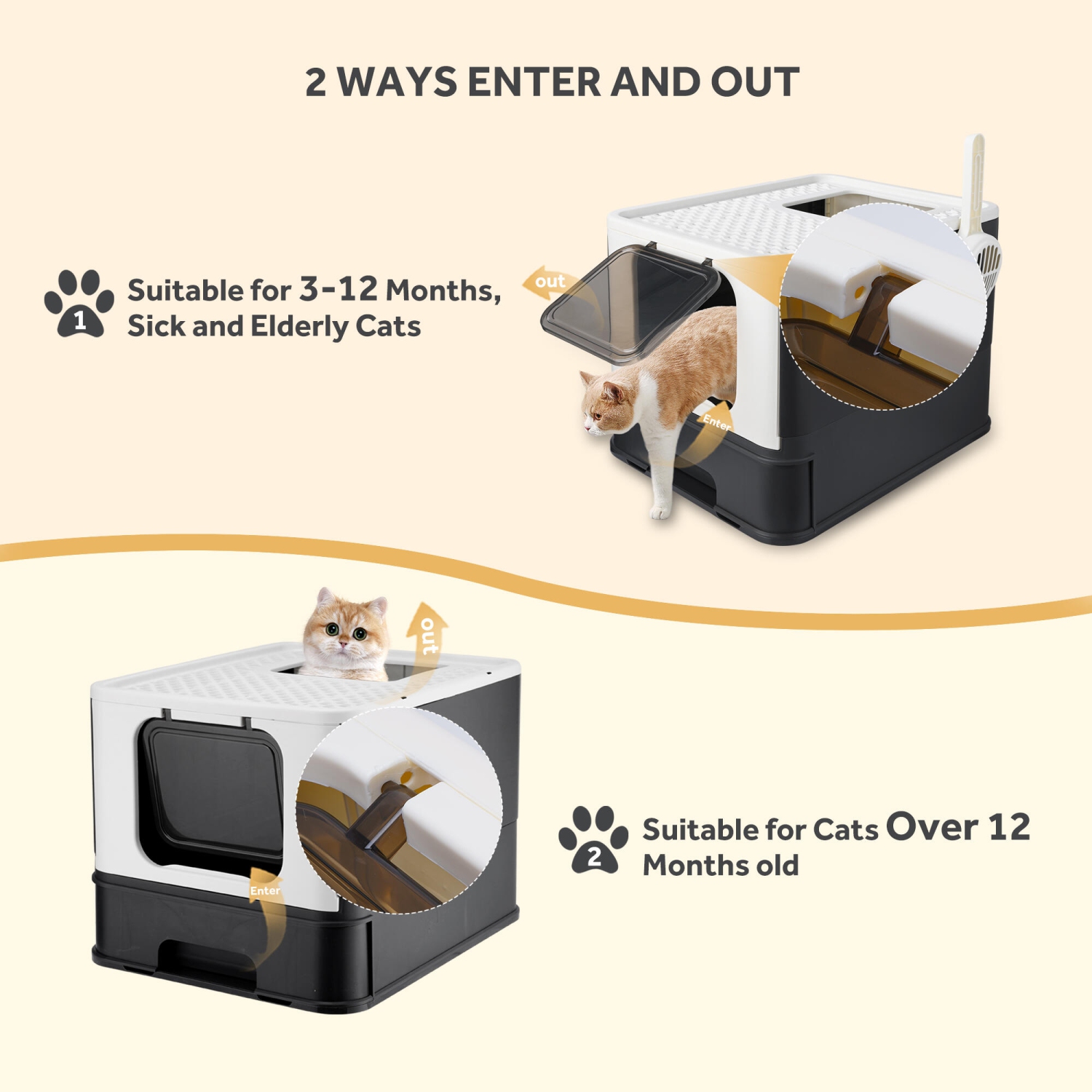 2 WAYS ENTER AND OUT

1 Suitable for 3-12 Months, Sick and Elderly Cats

out

Enter

out

Enter

2 Suitable for Cats Over 12 Months old