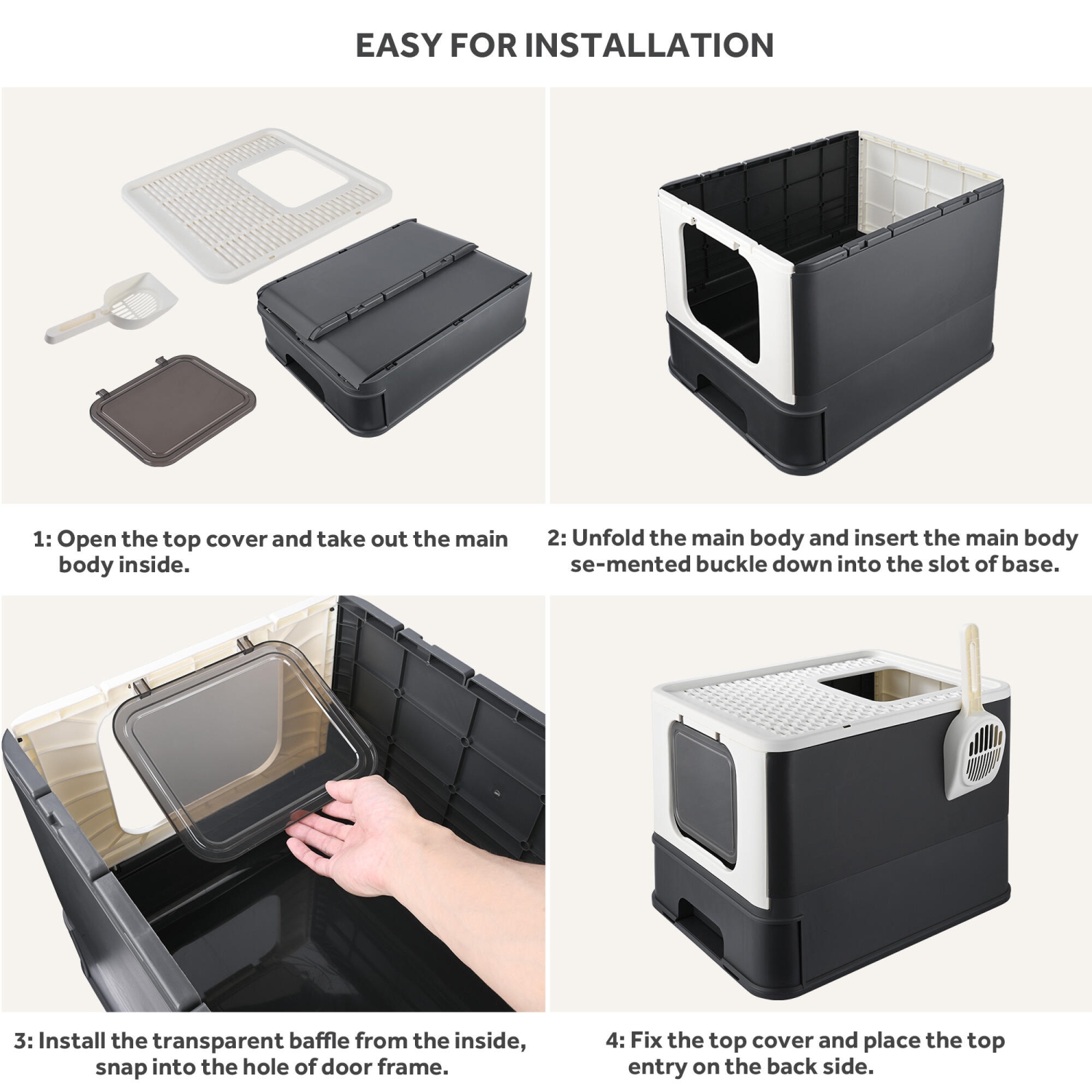 EASY FOR INSTALLATION

1: Open the top cover and take out the main body inside.

2: Unfold the main body and insert the main body se-mented buckle down into the slot of base.

3: Install the transparent baffle from the inside, snap into the hole of door frame.

4: Fix the top cover and place the top entry on the back side.