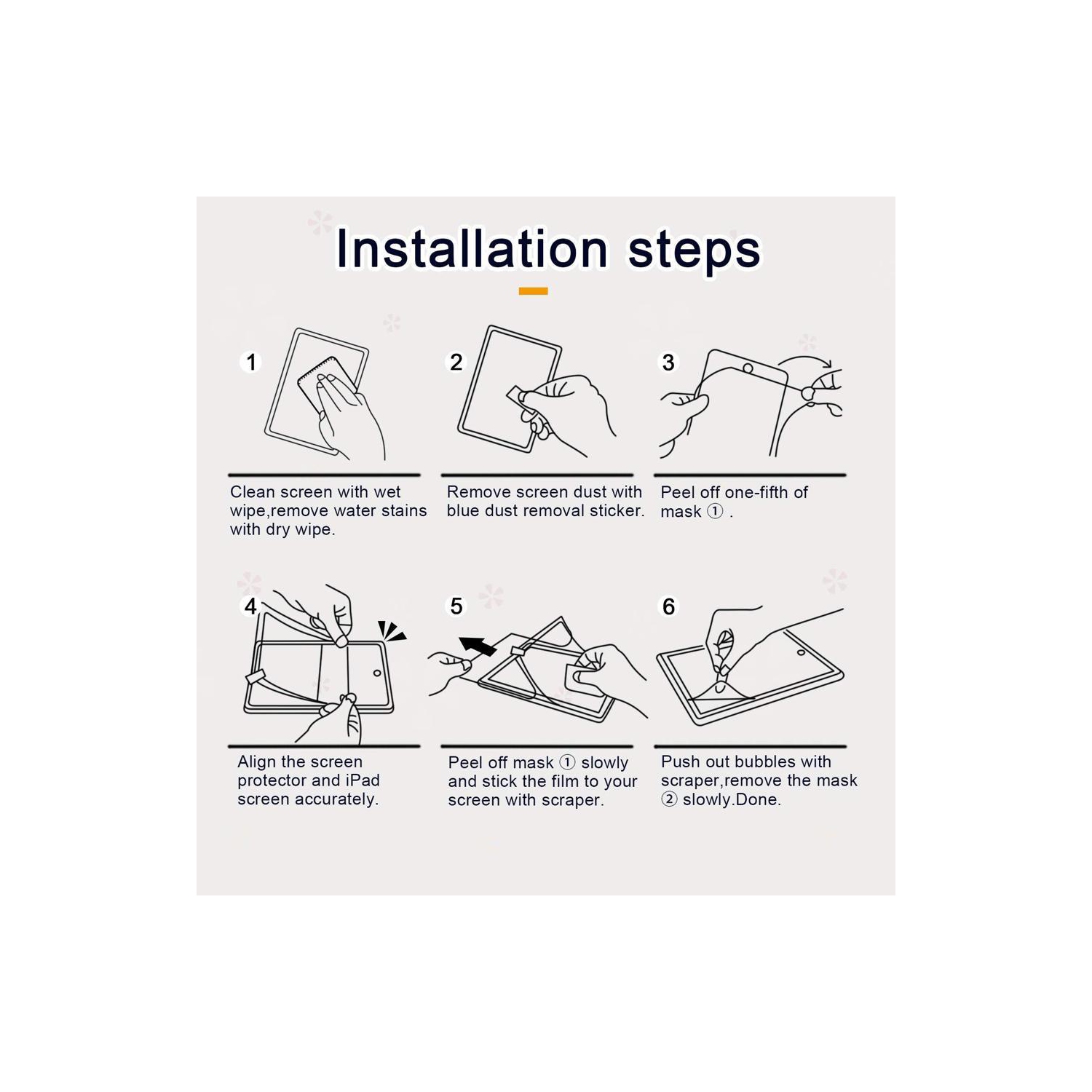 Installation steps

1

Clean screen with wet wipe,remove water stains with dry wipe.

2

Remove screen dust with blue dust removal sticker.

3

Peel off one-fifth of mask ① .

4

Align the screen protector and iPad screen accurately.

5

Peel off mask ① slowly and stick the film to your screen with scraper.

6

Push out bubbles with scraper,remove the mask ② slowly.Done.