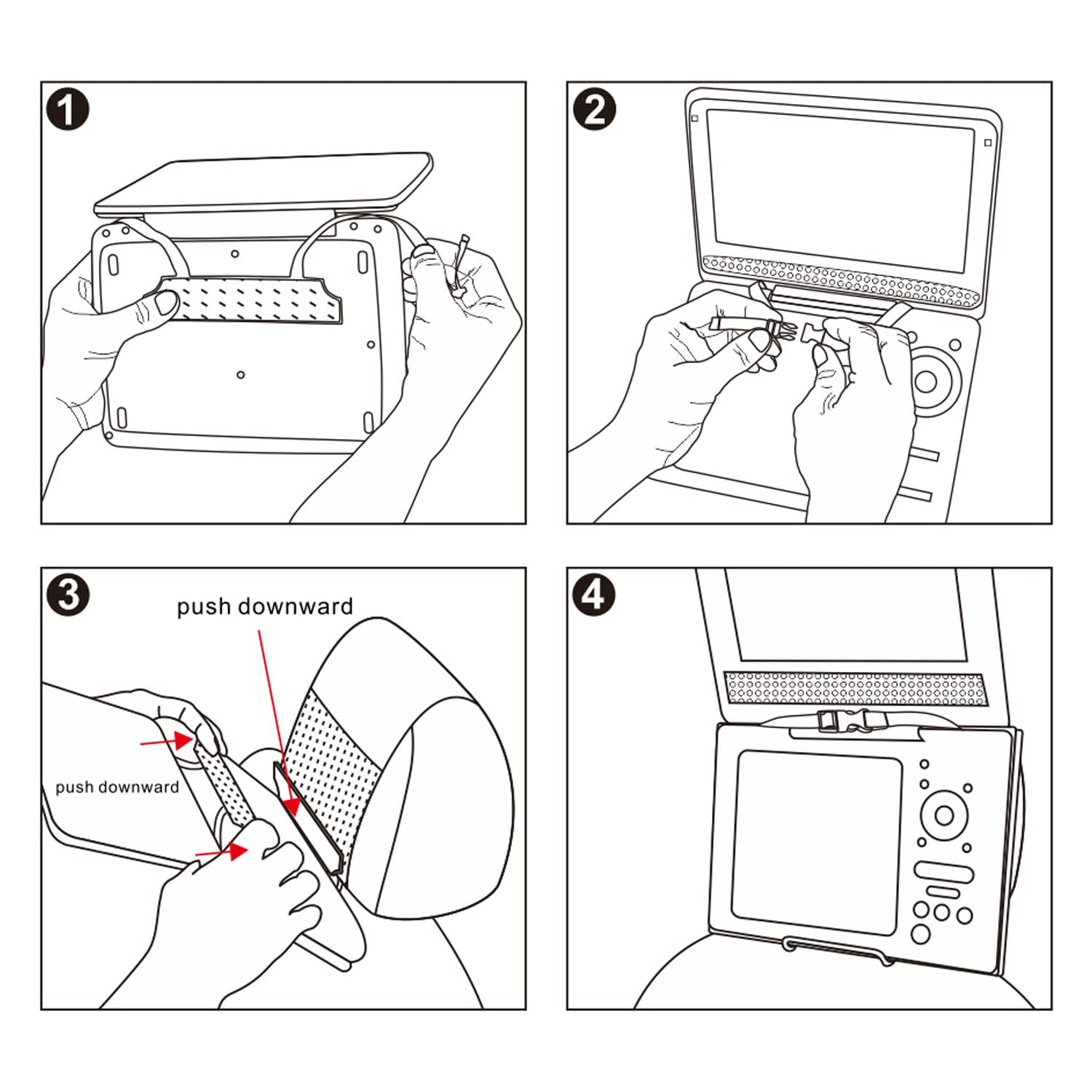 1

2

3

push downward

push downward

4