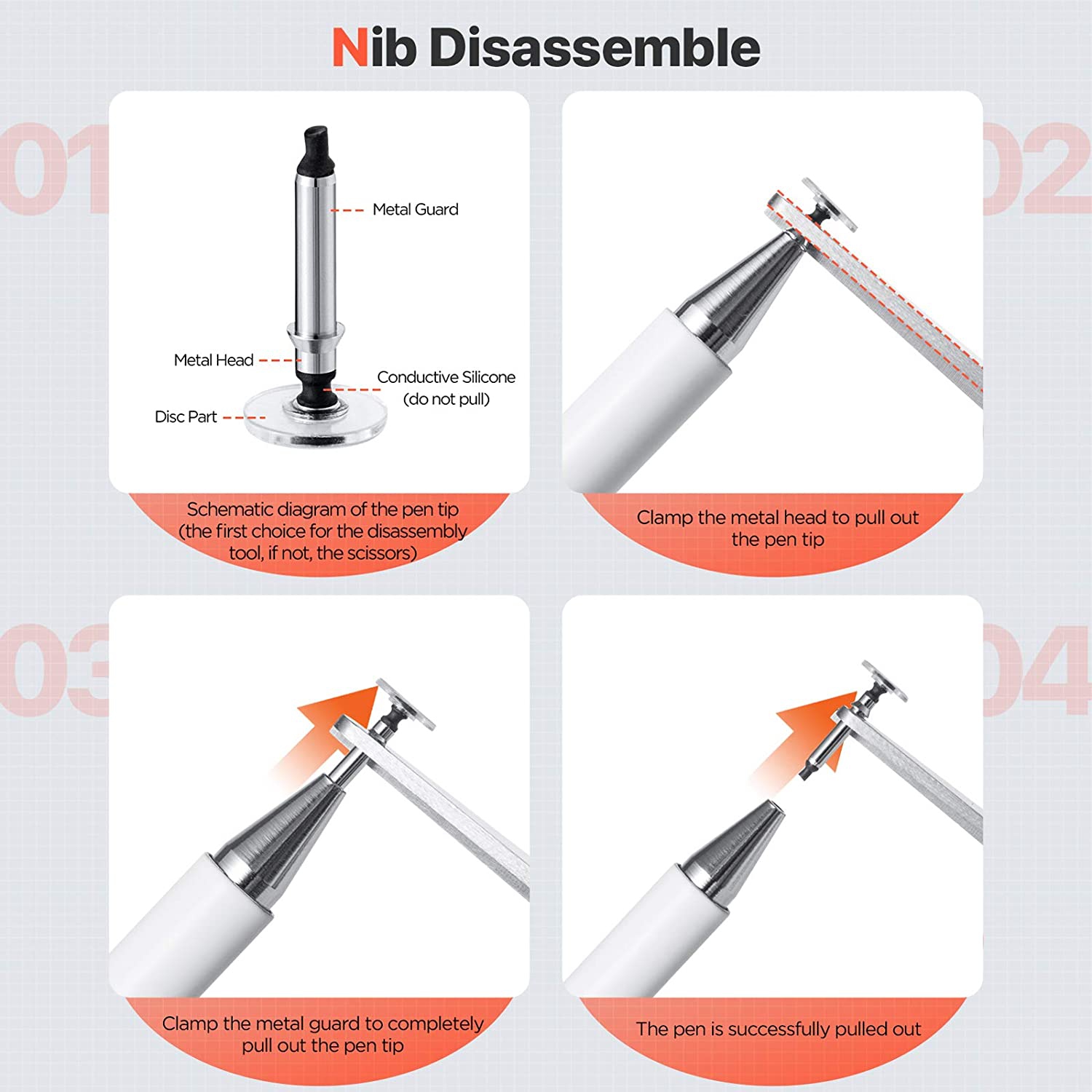 Nib Disassemble

01

Metal Guard

Metal Head

Conductive Silicone (do not pull)

Disc Part

Schematic diagram of the pen tip (the first choice for the disassembly tool, if not, the scissors)

02

Clamp the metal head to pull out the pen tip

03

Clamp the metal guard to completely pull out the pen tip

04

The pen is successfully pulled out