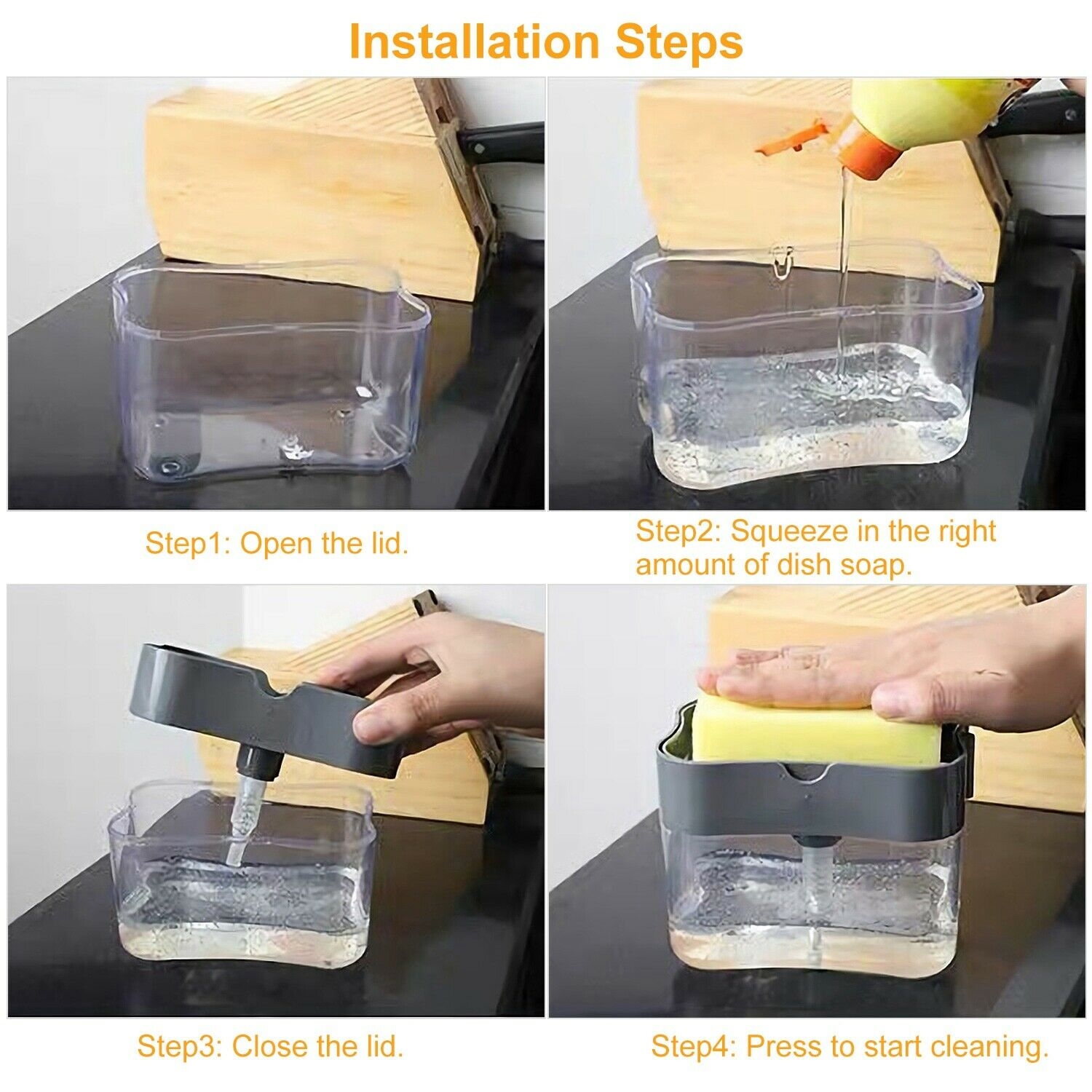 Installation Steps

Step1: Open the lid.

Step2: Squeeze in the right amount of dish soap.

Step3: Close the lid.

Step4: Press to start cleaning.