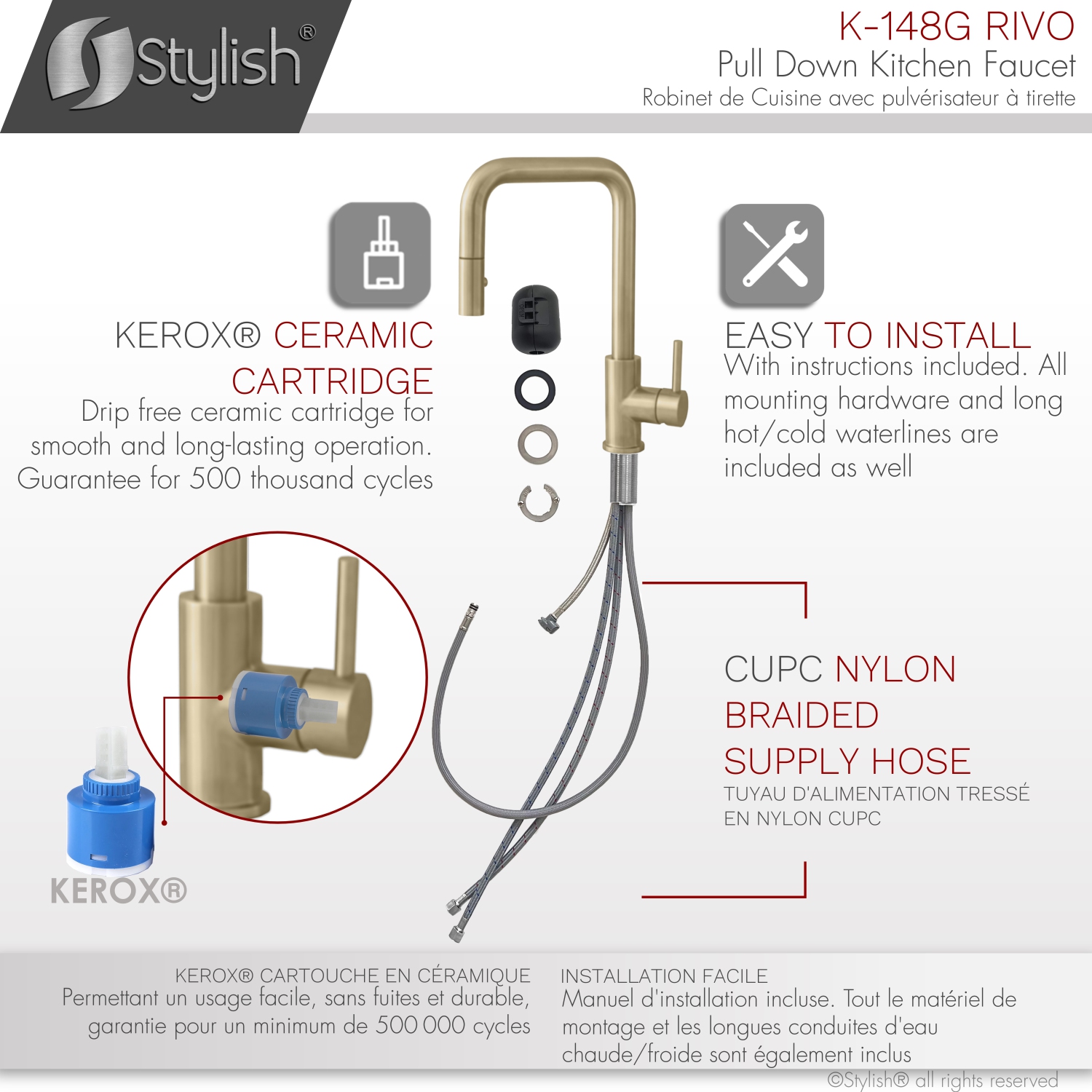 Stylish®

K-148G RIVO
Pull Down Kitchen Faucet
Robinet de Cuisine avec pulvérisateur à tirette

KEROX® CERAMIC CARTRIDGE
Drip free ceramic cartridge for smooth and long-lasting operation. Guarantee for 500 thousand cycles

EASY TO INSTALL
With instructions included. All mounting hardware and long hot/cold waterlines are included as well

CUPC NYLON BRAIDED SUPPLY HOSE
TUYAU D'ALIMENTATION TRESSÉ EN NYLON CUPC

KEROX®

KEROX® CARTOUCHE EN CÉRAMIQUE
Permettant un usage facile, sans fuites et durable, garantie pour un minimum de 500 000 cycles

INSTALLATION FACILE
Manuel d'installation incluse. Tout le matériel de montage et les longues conduites d'eau chaude/froide sont également inclus

©Stylish® all rights reserved