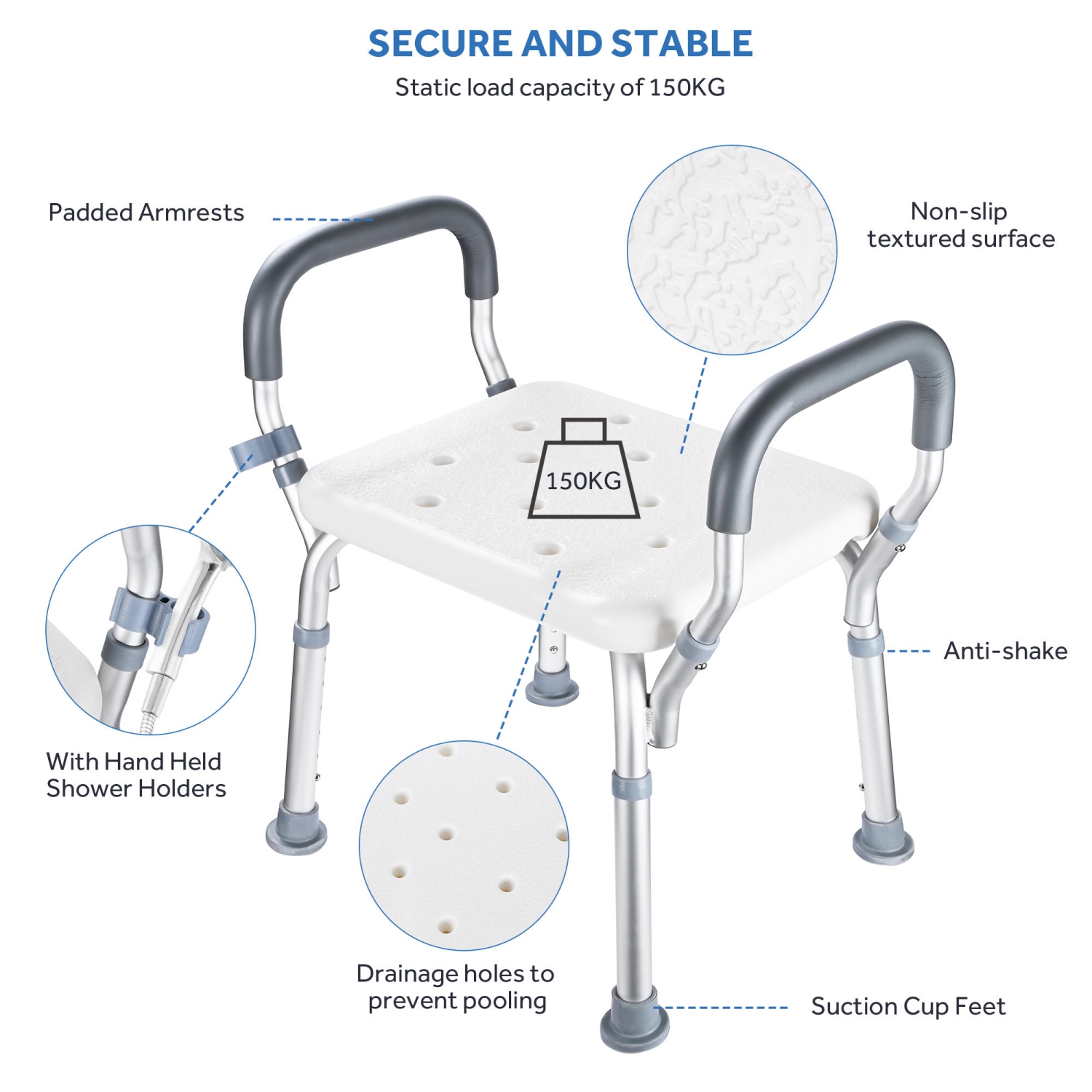 SECURE AND STABLE
Static load capacity of 150KG

Padded Armrests

Non-slip textured surface

150KG

Anti-shake

With Hand Held Shower Holders

Drainage holes to prevent pooling

Suction Cup Feet