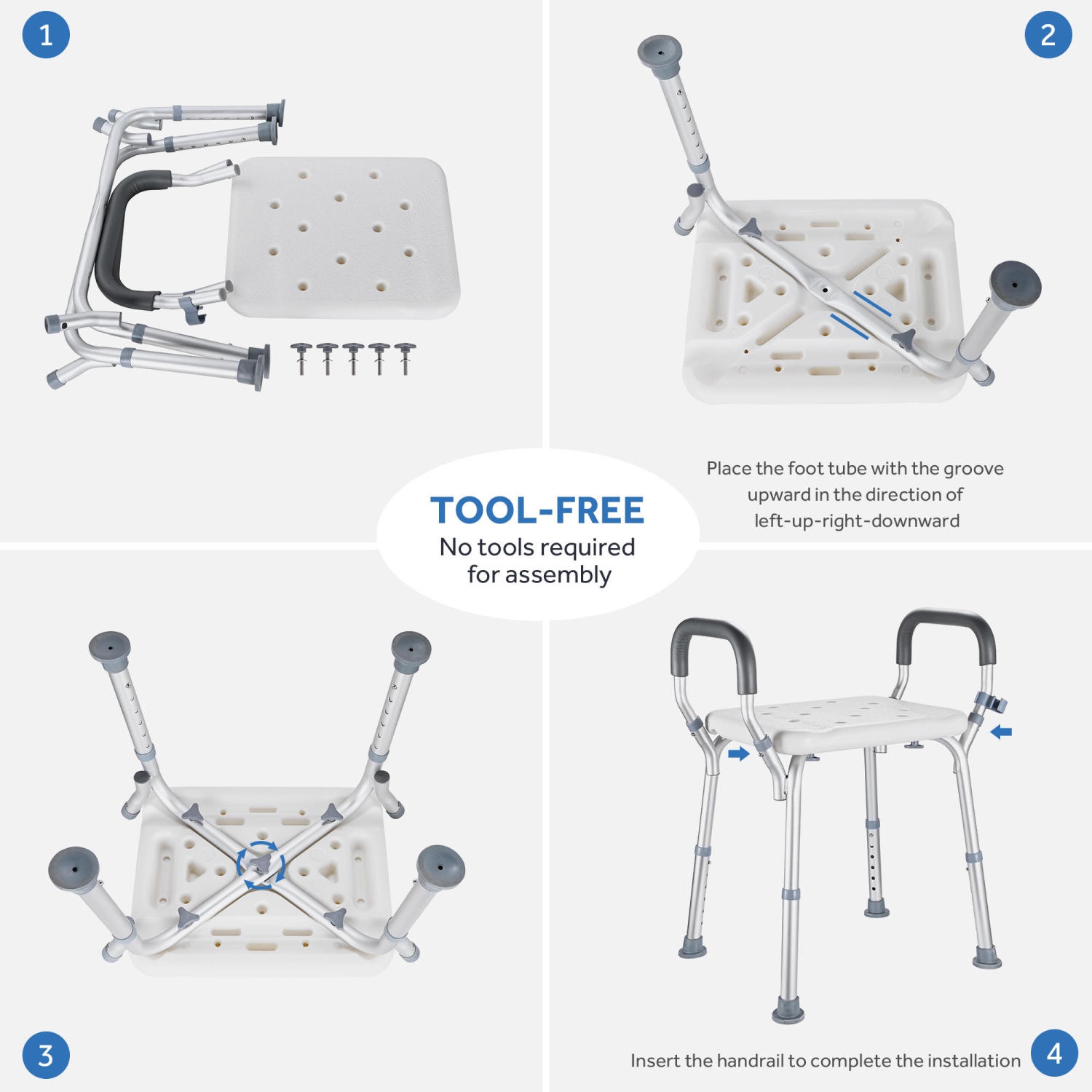 1

2

Place the foot tube with the groove upward in the direction of left-up-right-downward

TOOL-FREE
No tools required for assembly

3

Insert the handrail to complete the installation

4