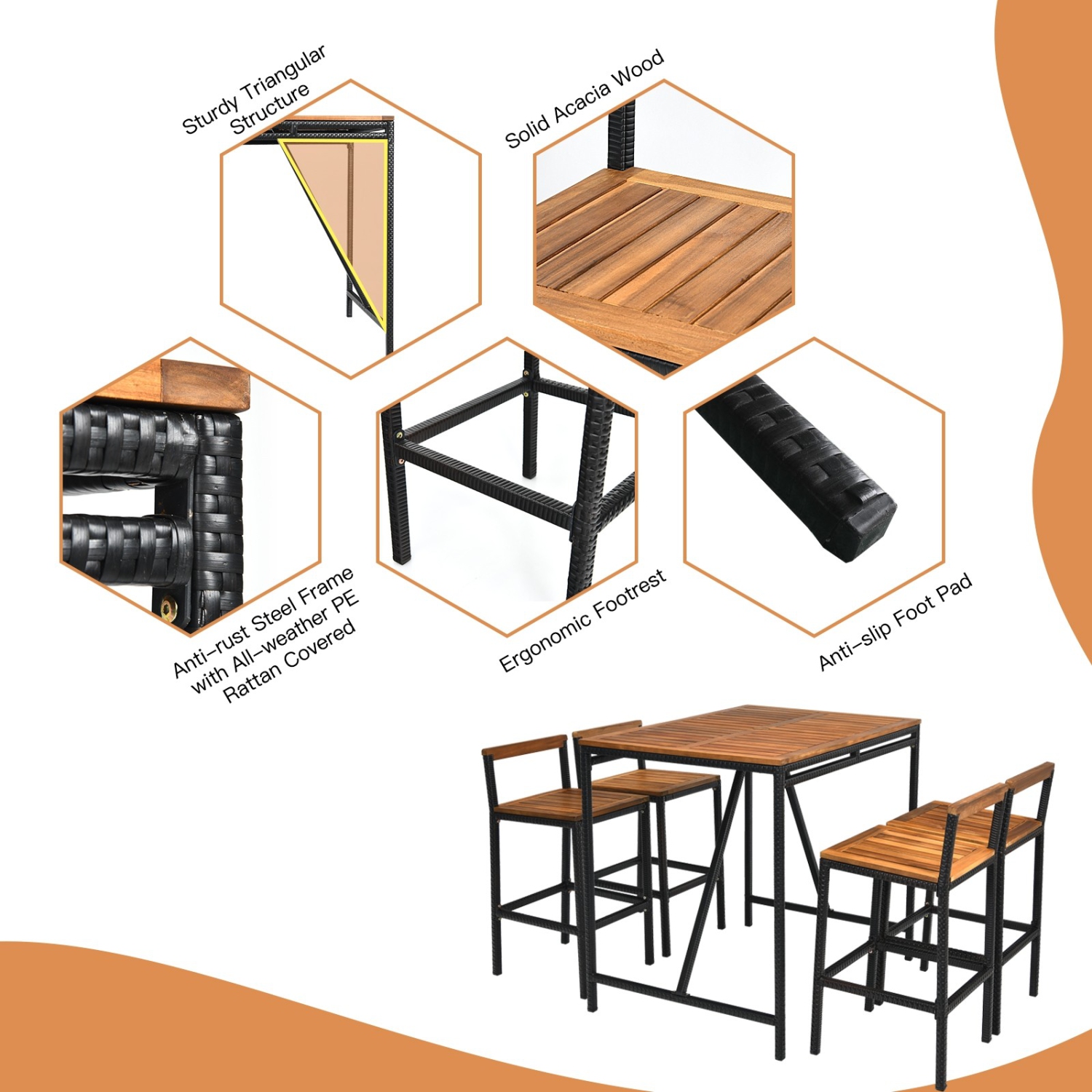 Sturdy Triangular Structure

Solid Acacia Wood

Anti-rust Steel Frame with All-weather PE Rattan Covered

Ergonomic Footrest

Anti-slip Foot Pad