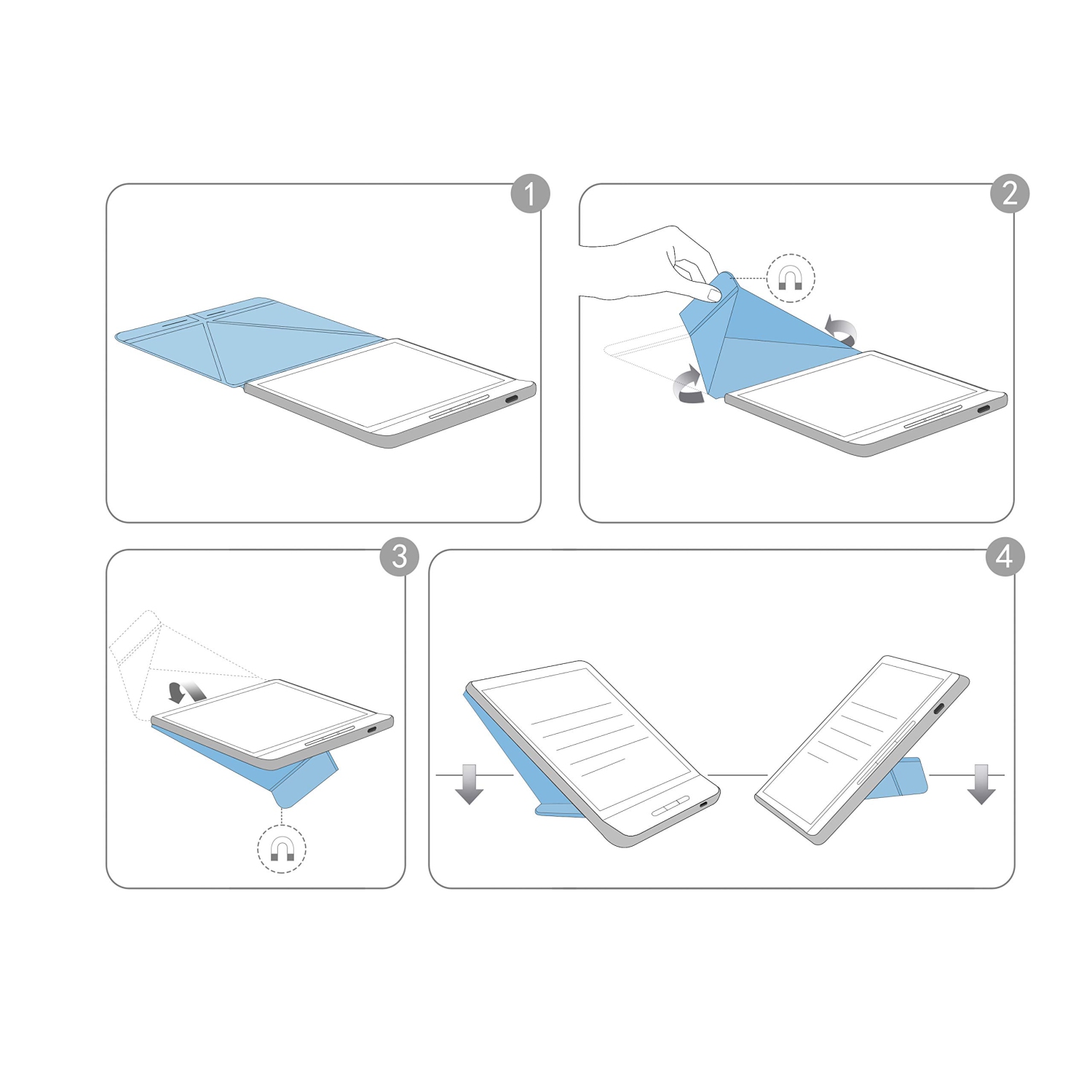 1

2

3

4