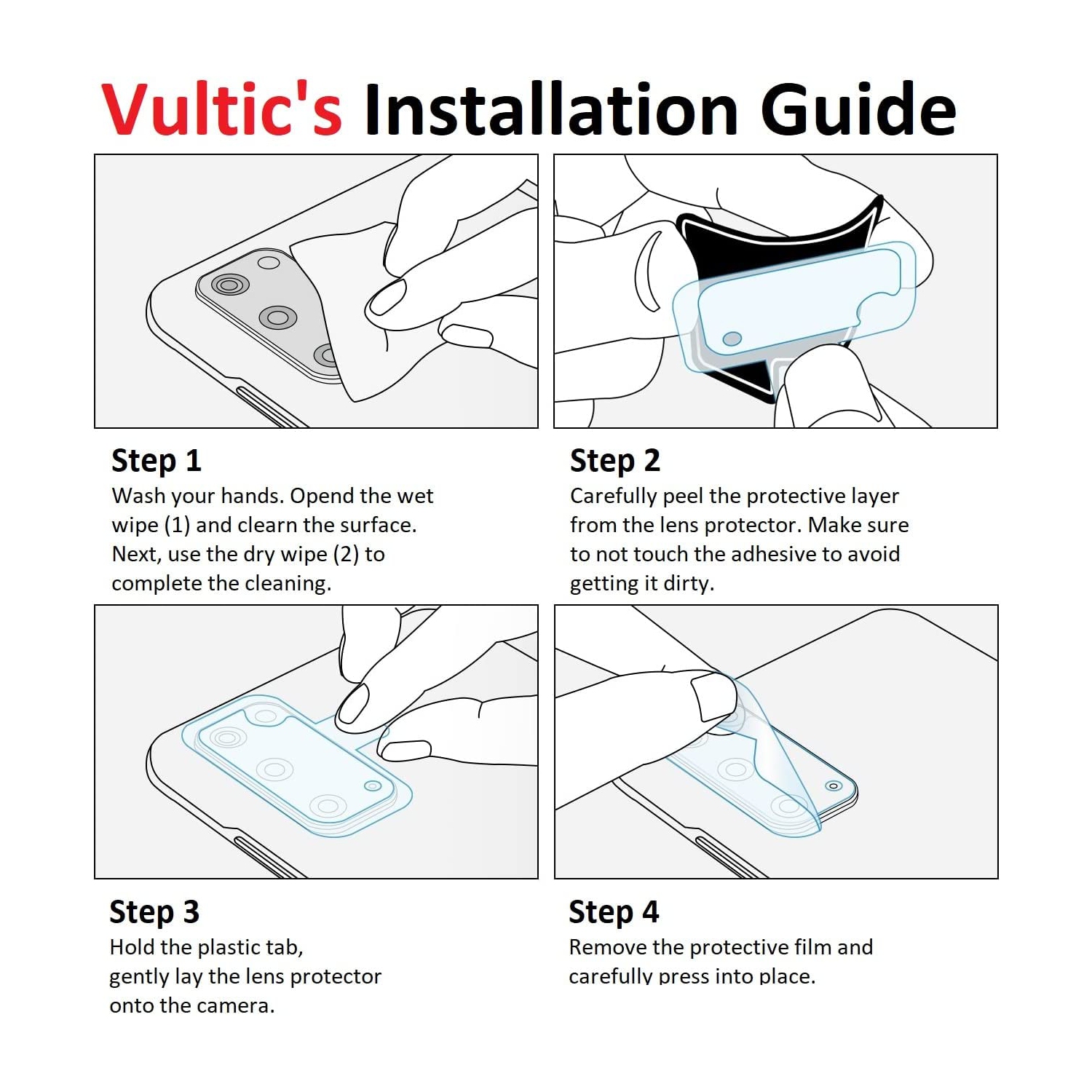 Vultic's Installation Guide

Step 1
Wash your hands. Opend the wet wipe (1) and clearn the surface. Next, use the dry wipe (2) to complete the cleaning.

Step 2
Carefully peel the protective layer from the lens protector. Make sure to not touch the adhesive to avoid getting it dirty.

Step 3
Hold the plastic tab, gently lay the lens protector onto the camera.

Step 4
Remove the protective film and carefully press into place.