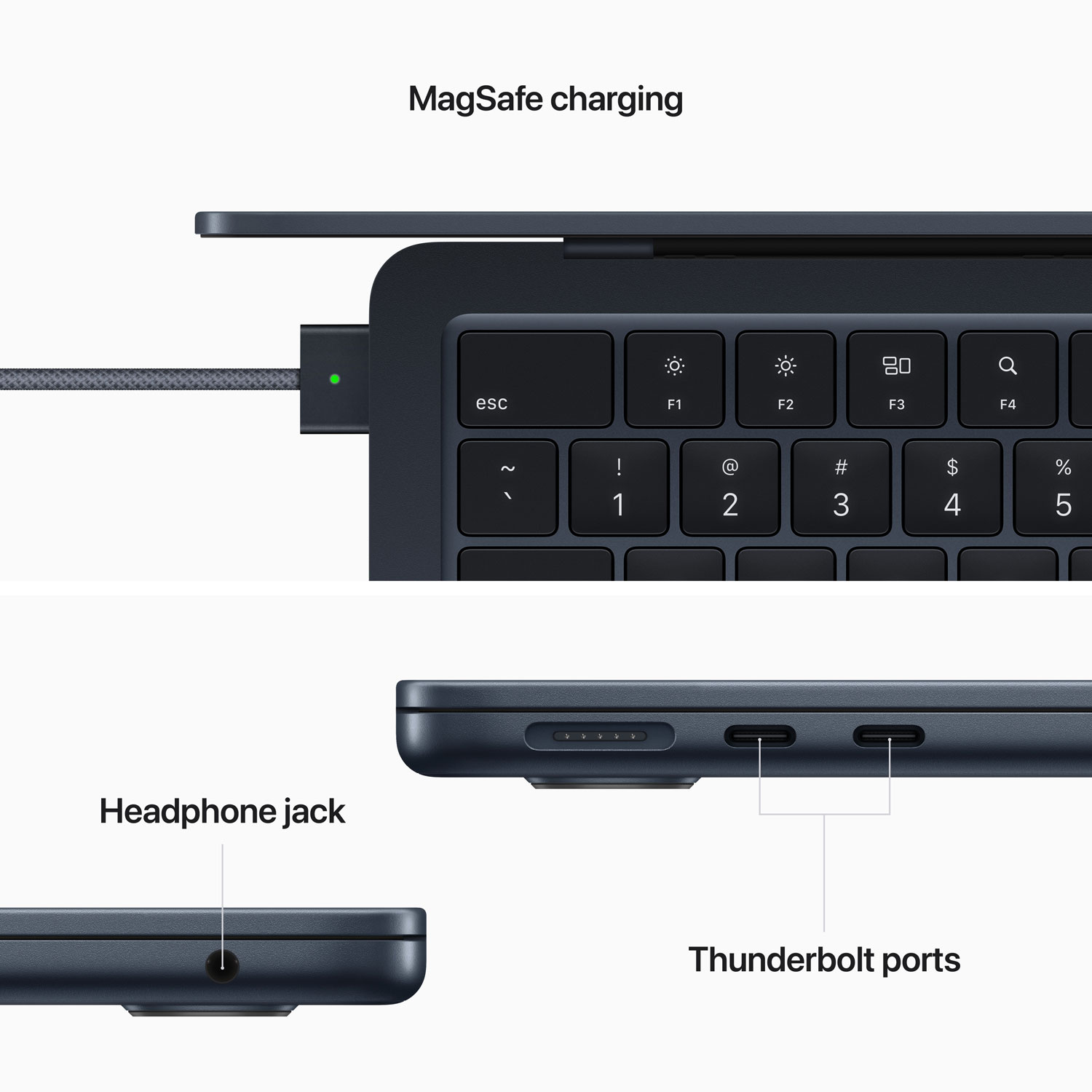 MagSafe charging

esc

F1

F2

F3

F4

~
`

!
1

@
2

#
3

$
4

%
5

Headphone jack

Thunderbolt ports