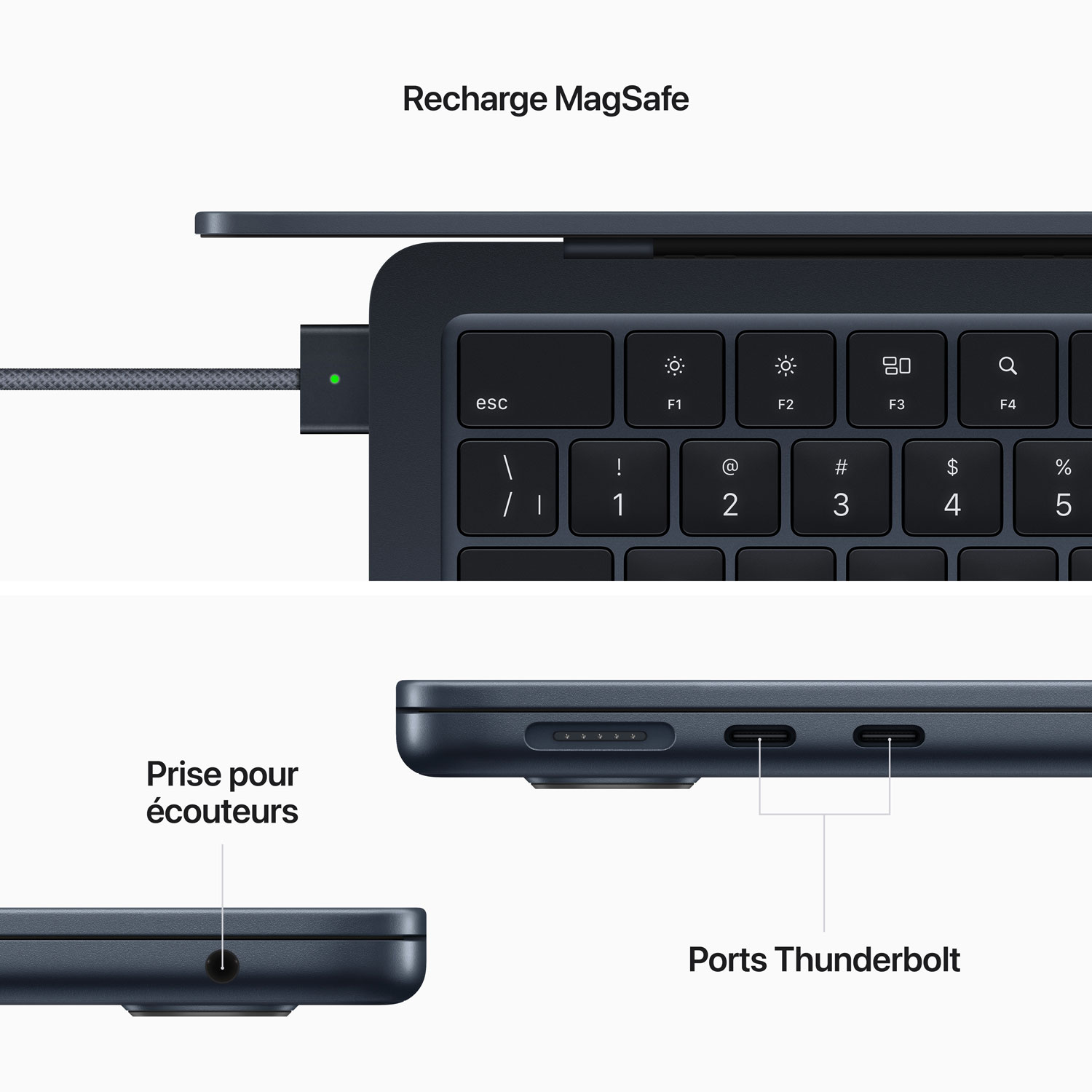 Recharge MagSafe

esc
F1
F2
F3
F4
\
/ |
!
1
@
2
#
3
$
4
%
5

Prise pour écouteurs

Ports Thunderbolt