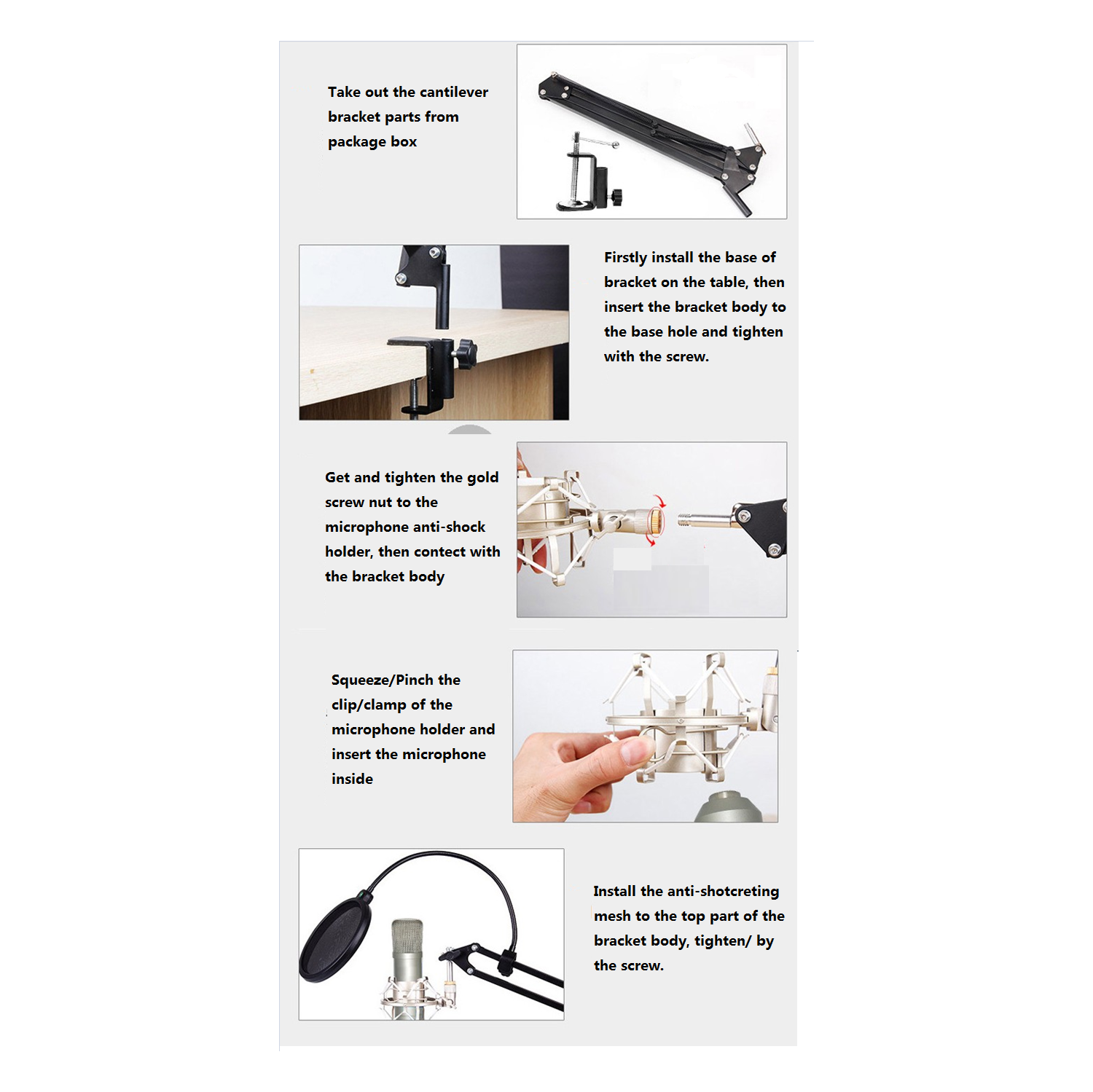 Take out the cantilever bracket parts from package box

Firstly install the base of bracket on the table, then insert the bracket body to the base hole and tighten with the screw.

Get and tighten the gold screw nut to the microphone anti-shock holder, then contect with the bracket body

Squeeze/Pinch the clip/clamp of the microphone holder and insert the microphone inside

Install the anti-shotcreting mesh to the top part of the bracket body, tighten/ by the screw.