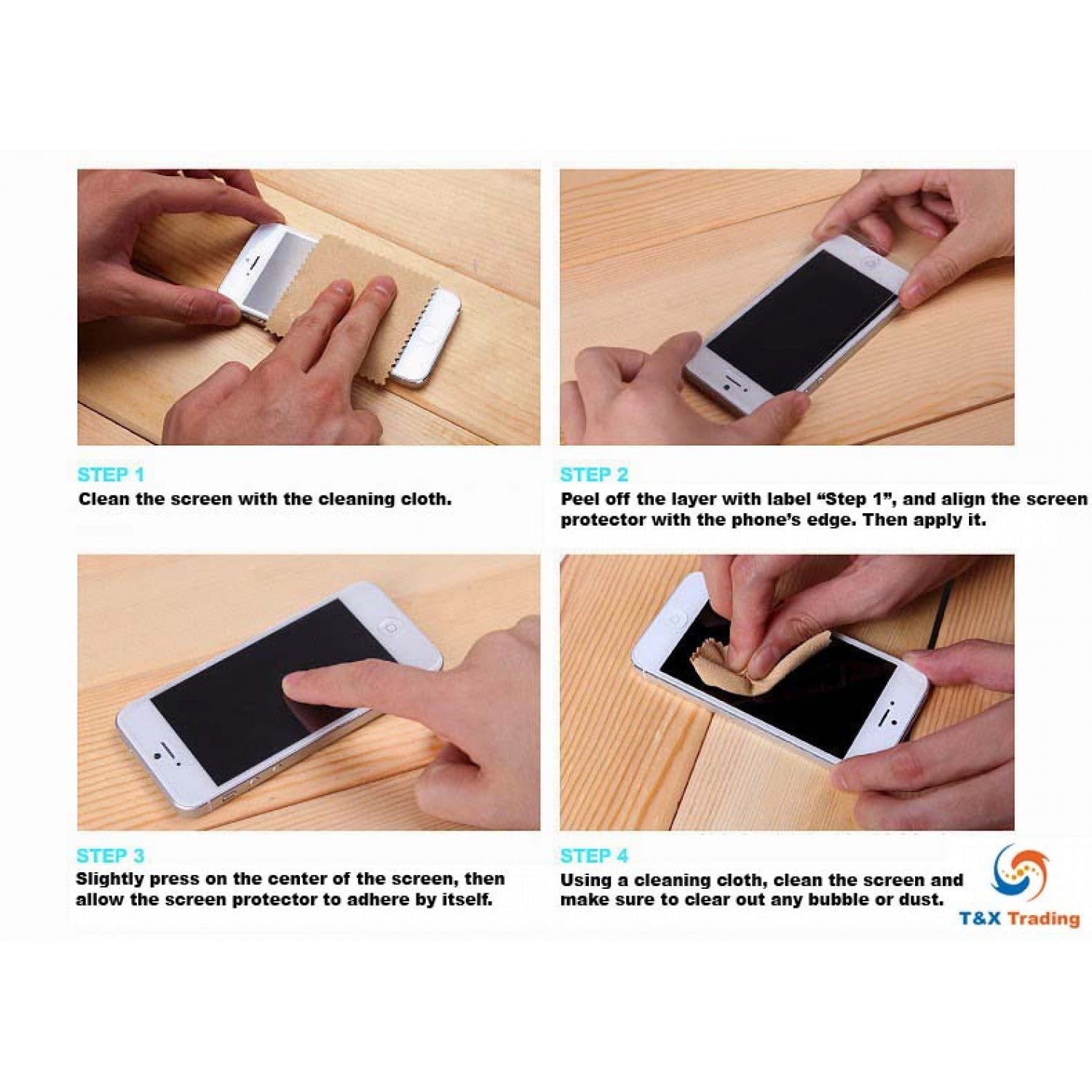 STEP 1
Clean the screen with the cleaning cloth.

STEP 2
Peel off the layer with label “Step 1”, and align the screen protector with the phone’s edge. Then apply it.

STEP 3
Slightly press on the center of the screen, then allow the screen protector to adhere by itself.

STEP 4
Using a cleaning cloth, clean the screen and make sure to clear out any bubble or dust.

T&X Trading