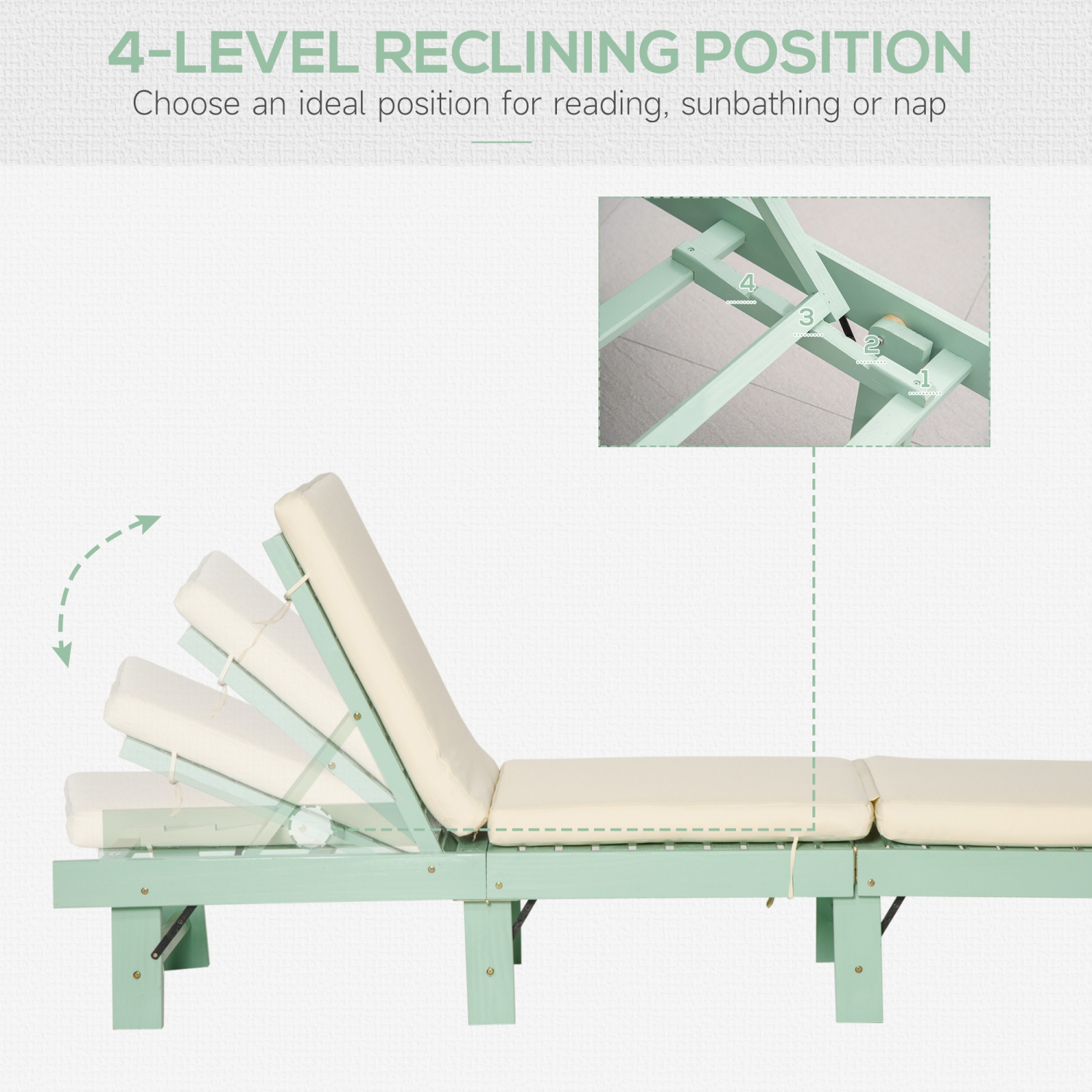 4-LEVEL RECLINING POSITION

Choose an ideal position for reading, sunbathing or nap

4

3

2

1