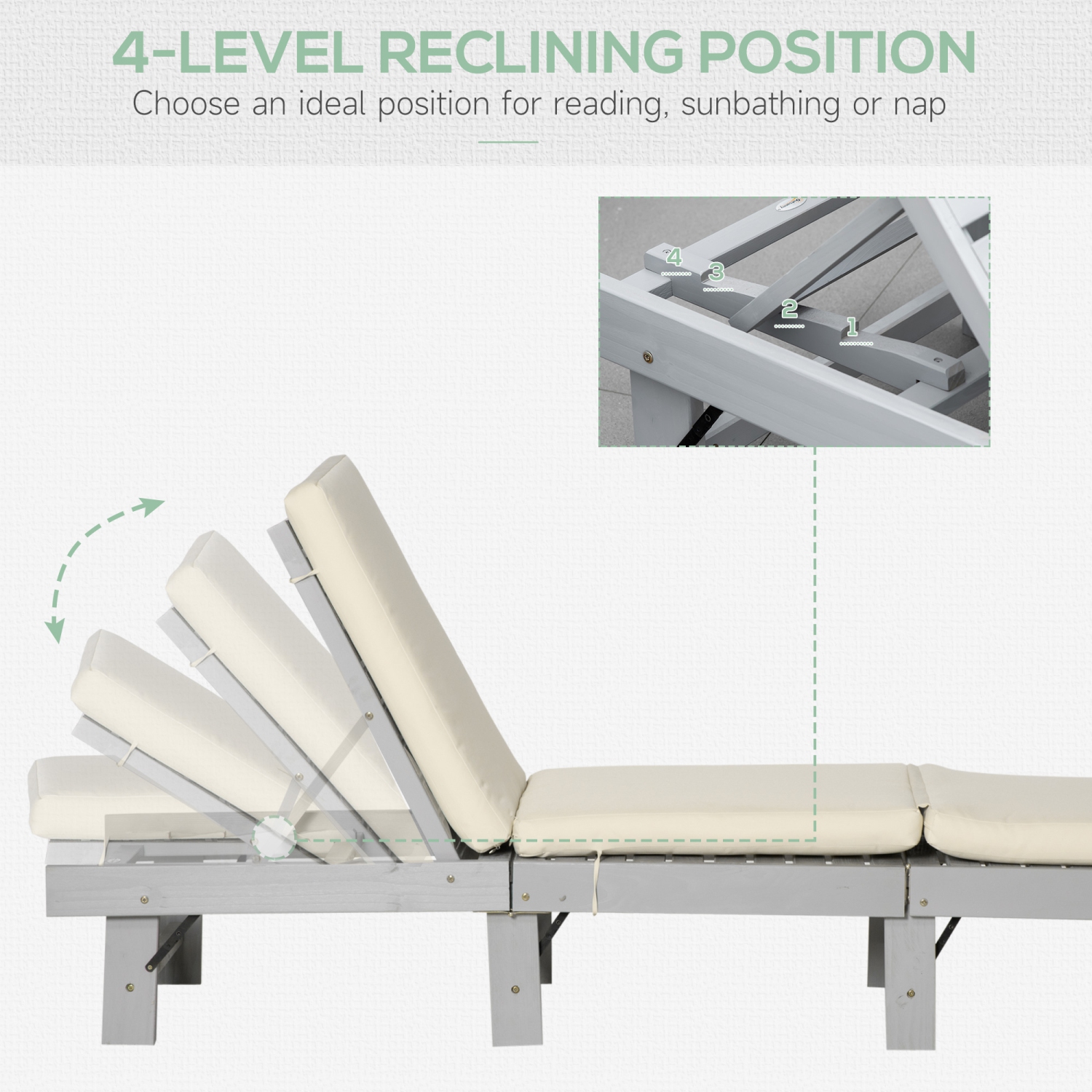 4-LEVEL RECLINING POSITION
Choose an ideal position for reading, sunbathing or nap

4
3
2
1