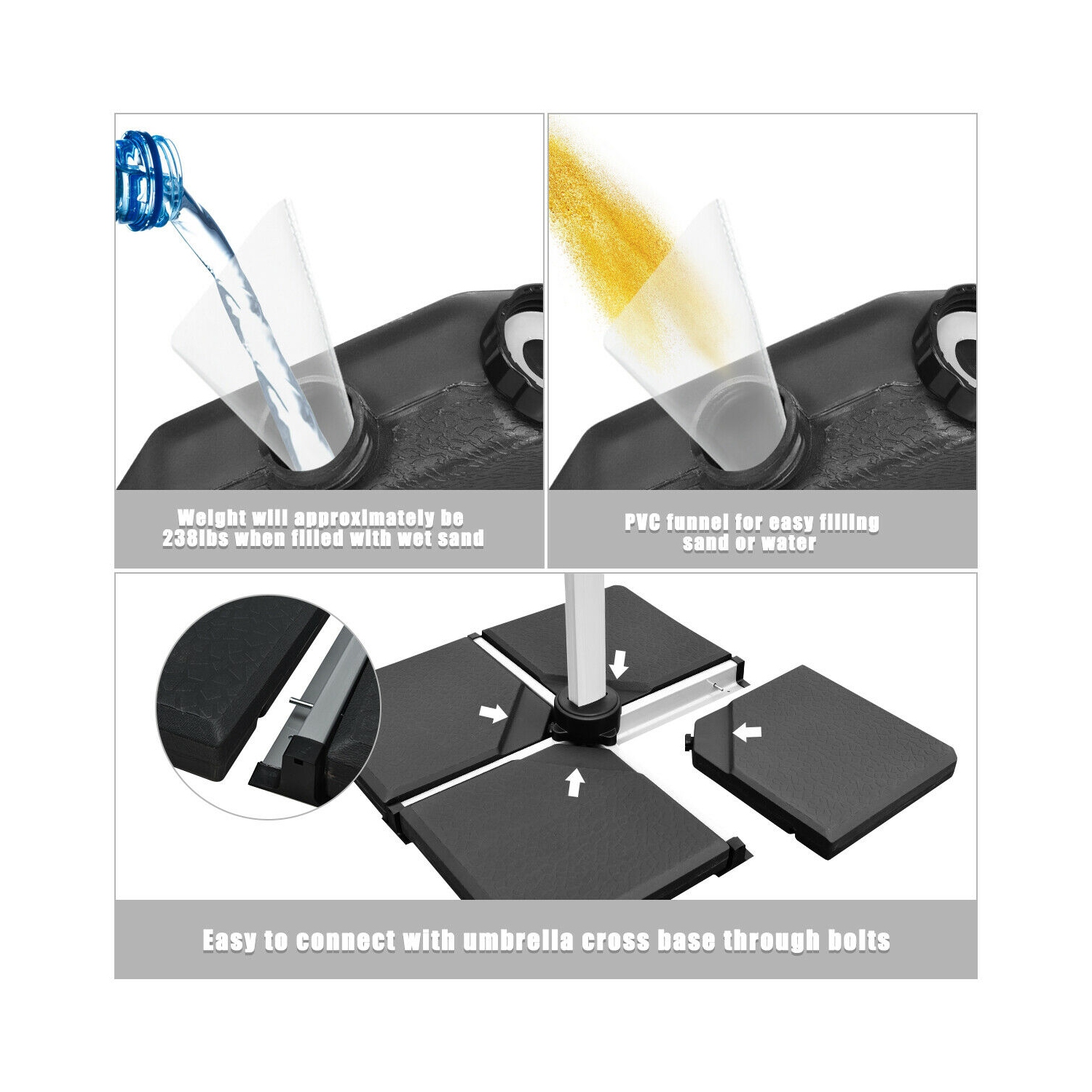 Weight will approximately be 238lbs when filled with wet sand

PVC funnel for easy filling sand or water

Easy to connect with umbrella cross base through bolts