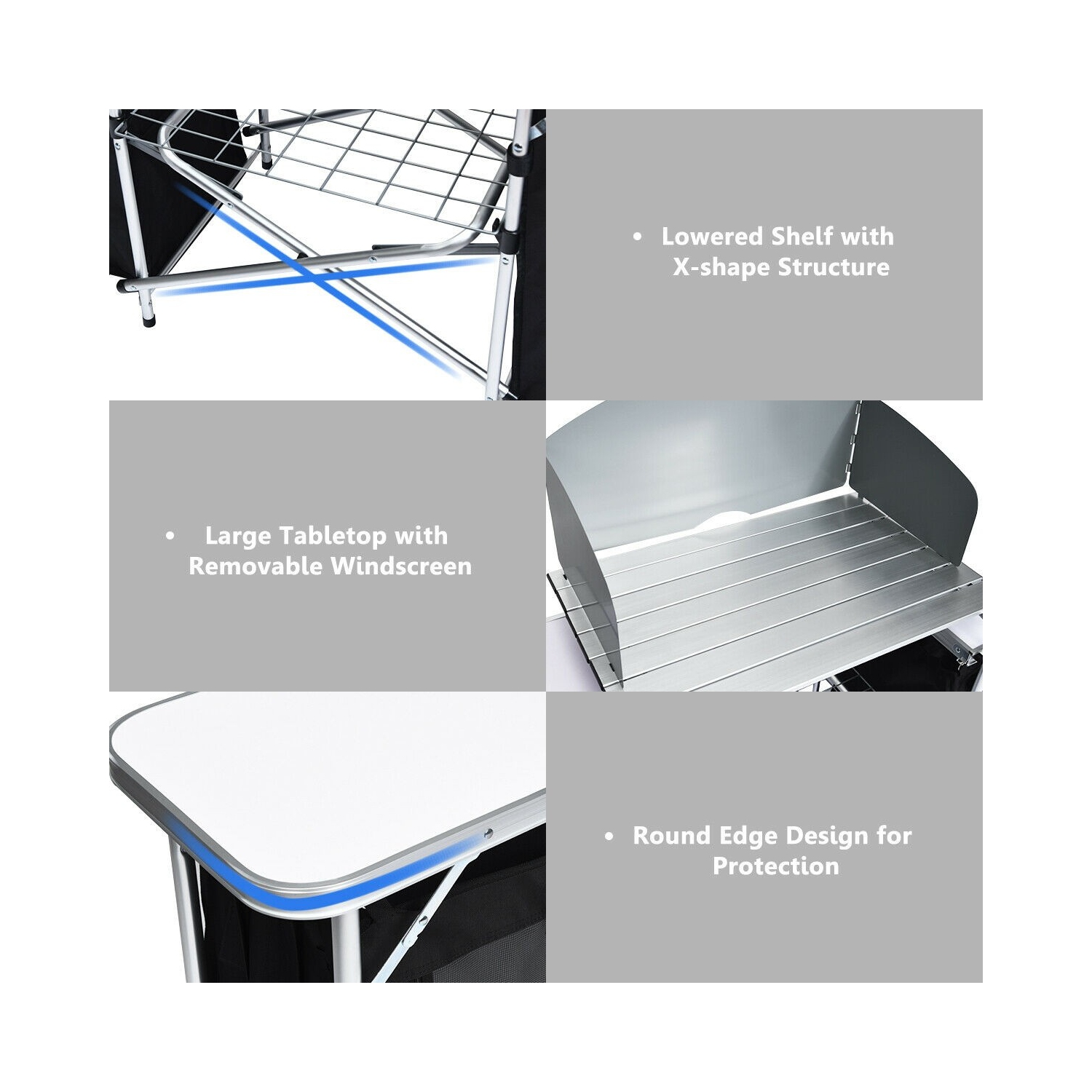 • Lowered Shelf with X-shape Structure

• Large Tabletop with Removable Windscreen

• Round Edge Design for Protection