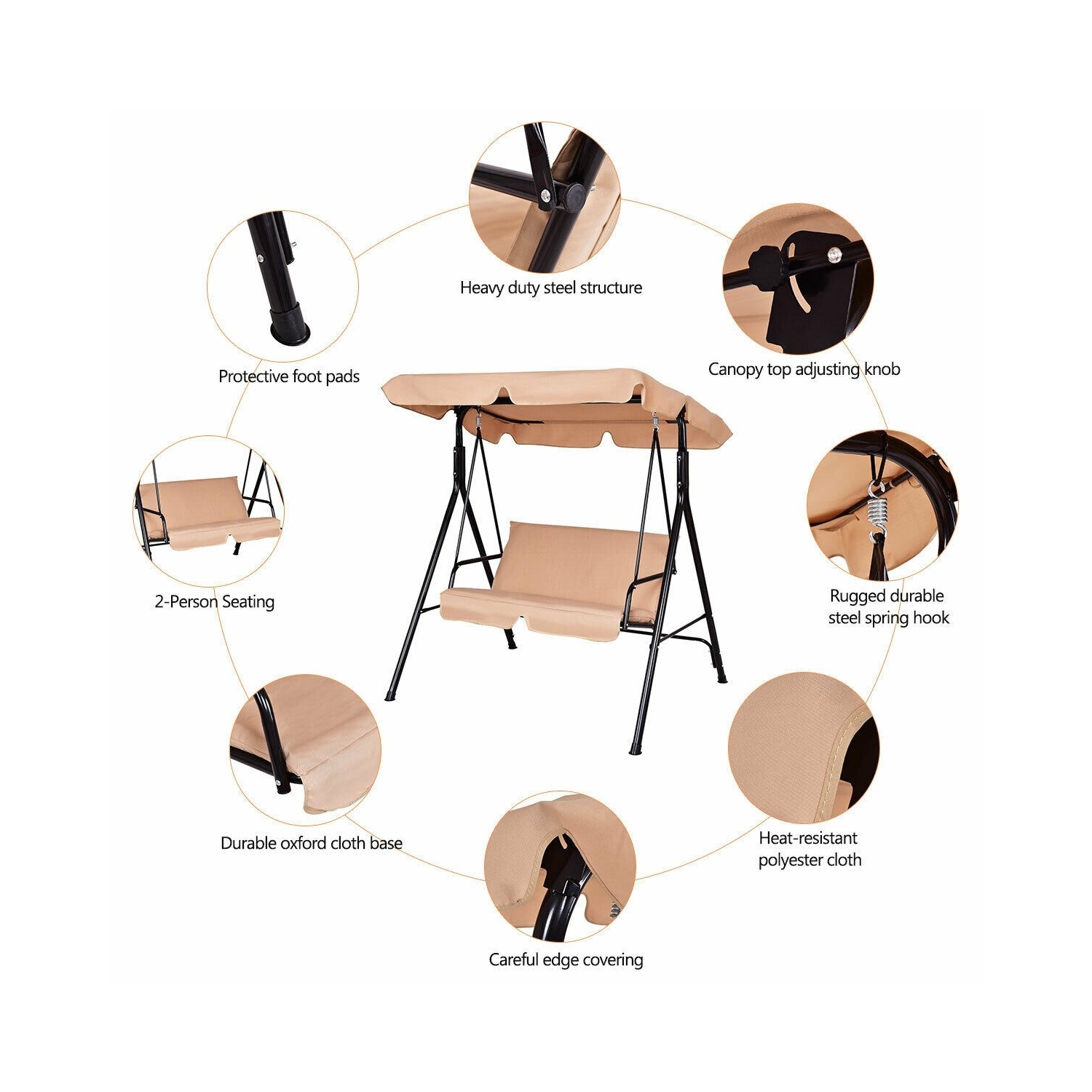 Heavy duty steel structure

Protective foot pads

Canopy top adjusting knob

2-Person Seating

Rugged durable steel spring hook

Durable oxford cloth base

Heat-resistant polyester cloth

Careful edge covering