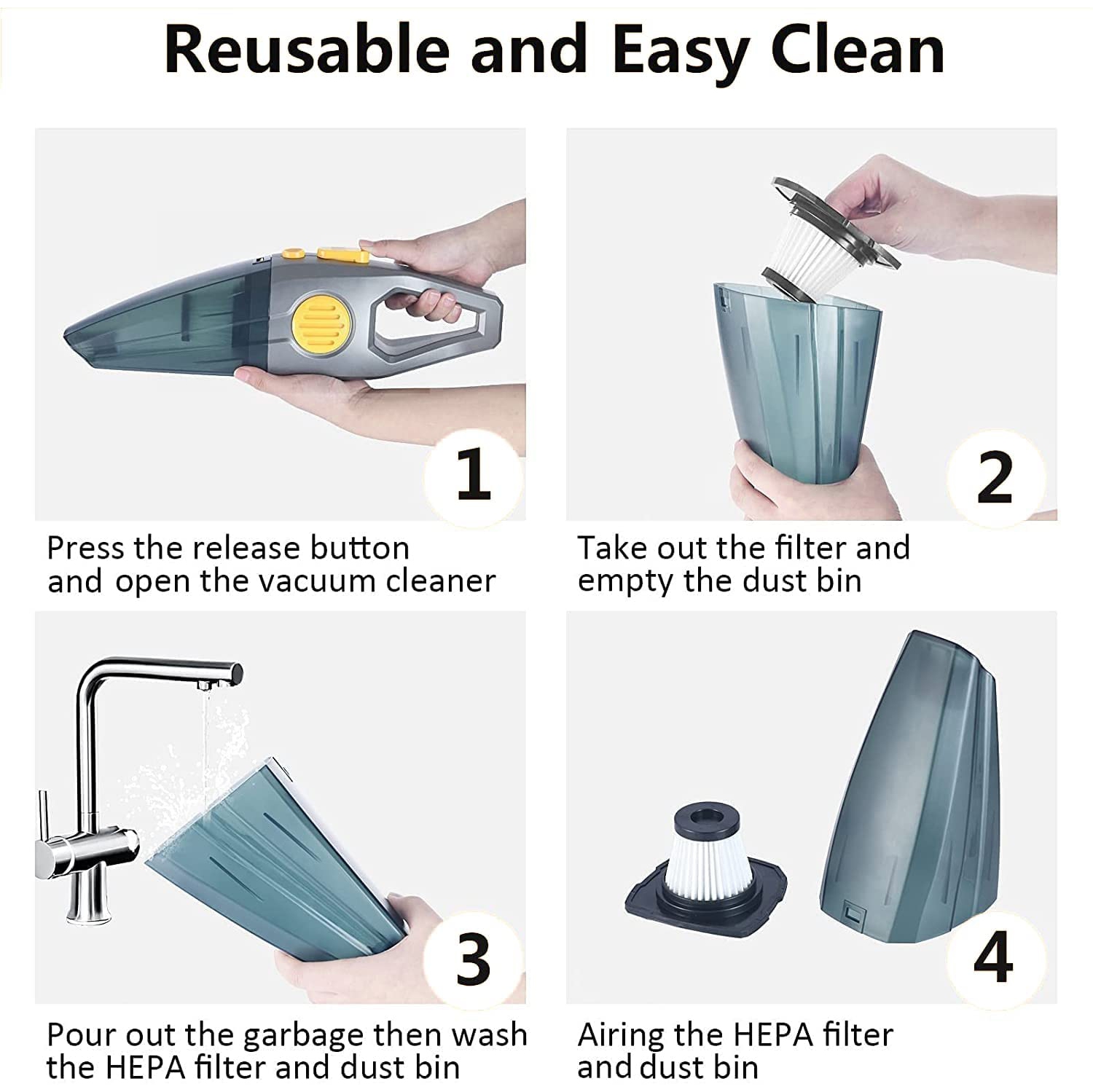 Reusable and Easy Clean

1

Press the release button and open the vacuum cleaner

2

Take out the filter and empty the dust bin

3

Pour out the garbage then wash the HEPA filter and dust bin

4

Airing the HEPA filter and dust bin