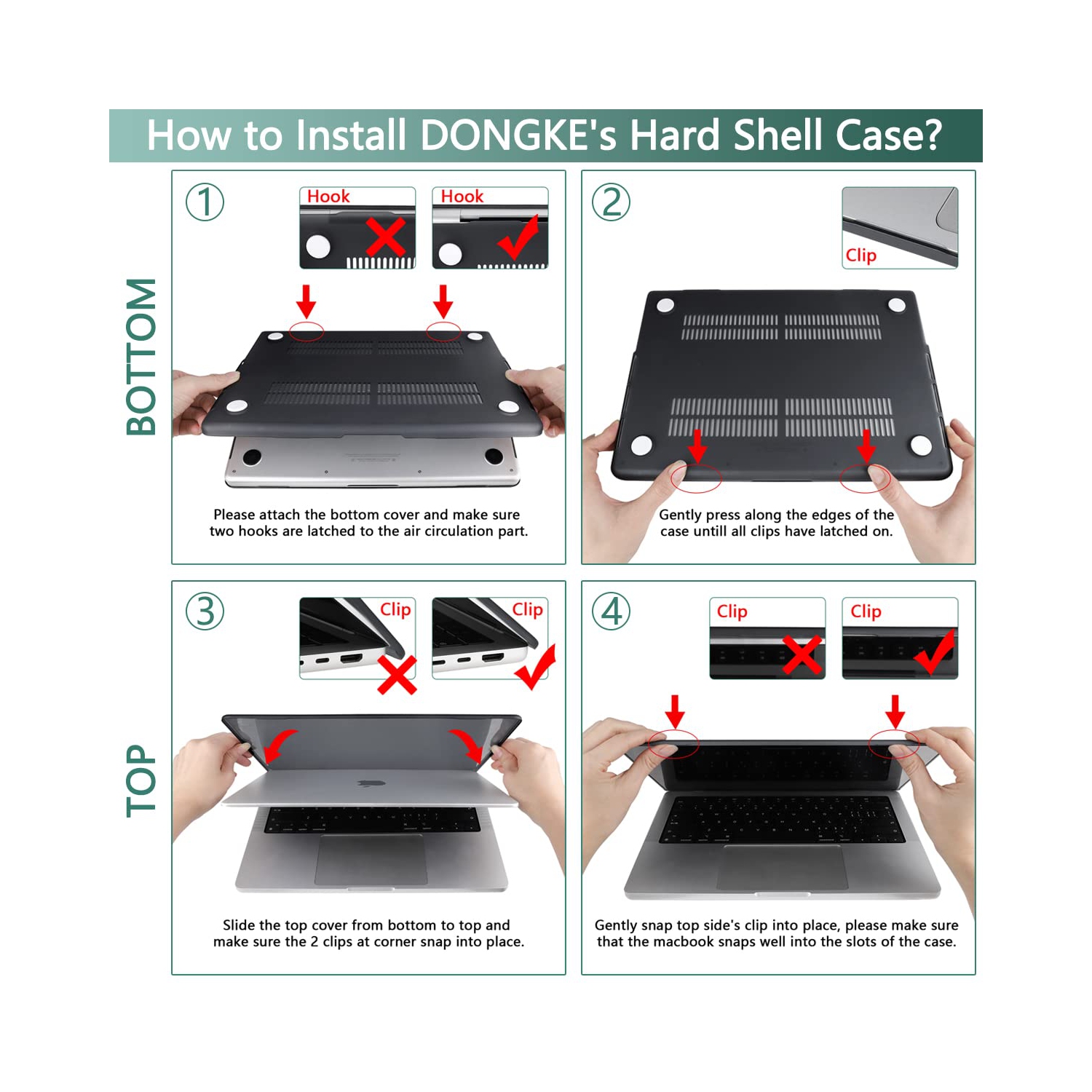 How to Install DONGKE's Hard Shell Case?

BOTTOM

① Hook Hook

Please attach the bottom cover and make sure two hooks are latched to the air circulation part.

② Clip

Gently press along the edges of the case untill all clips have latched on.

TOP

③ Clip Clip

Slide the top cover from bottom to top and make sure the 2 clips at corner snap into place.

④ Clip Clip

Gently snap top side's clip into place, please make sure that the macbook snaps well into the slots of the case.