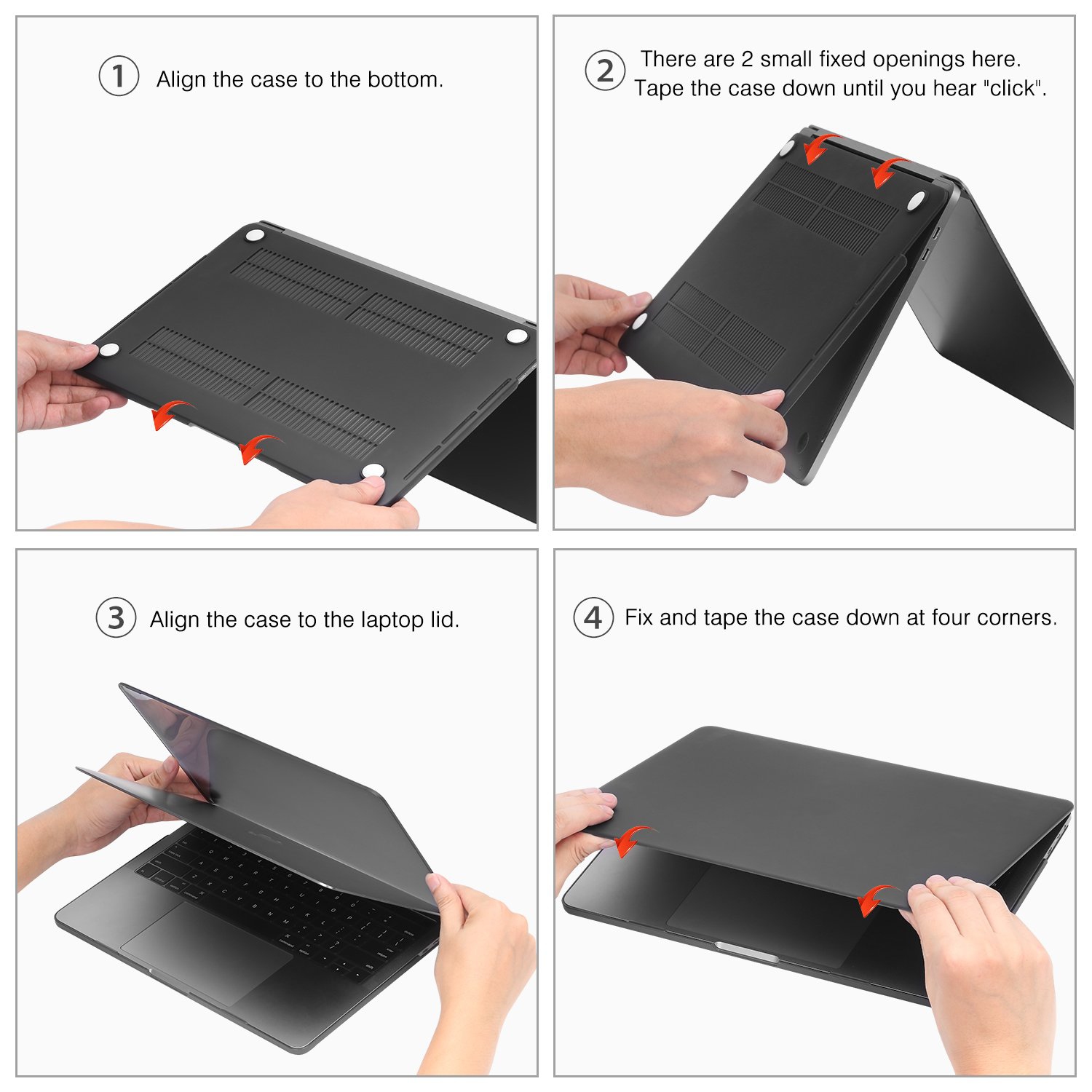 1 Align the case to the bottom.

2 There are 2 small fixed openings here. Tape the case down until you hear "click".

3 Align the case to the laptop lid.

4 Fix and tape the case down at four corners.