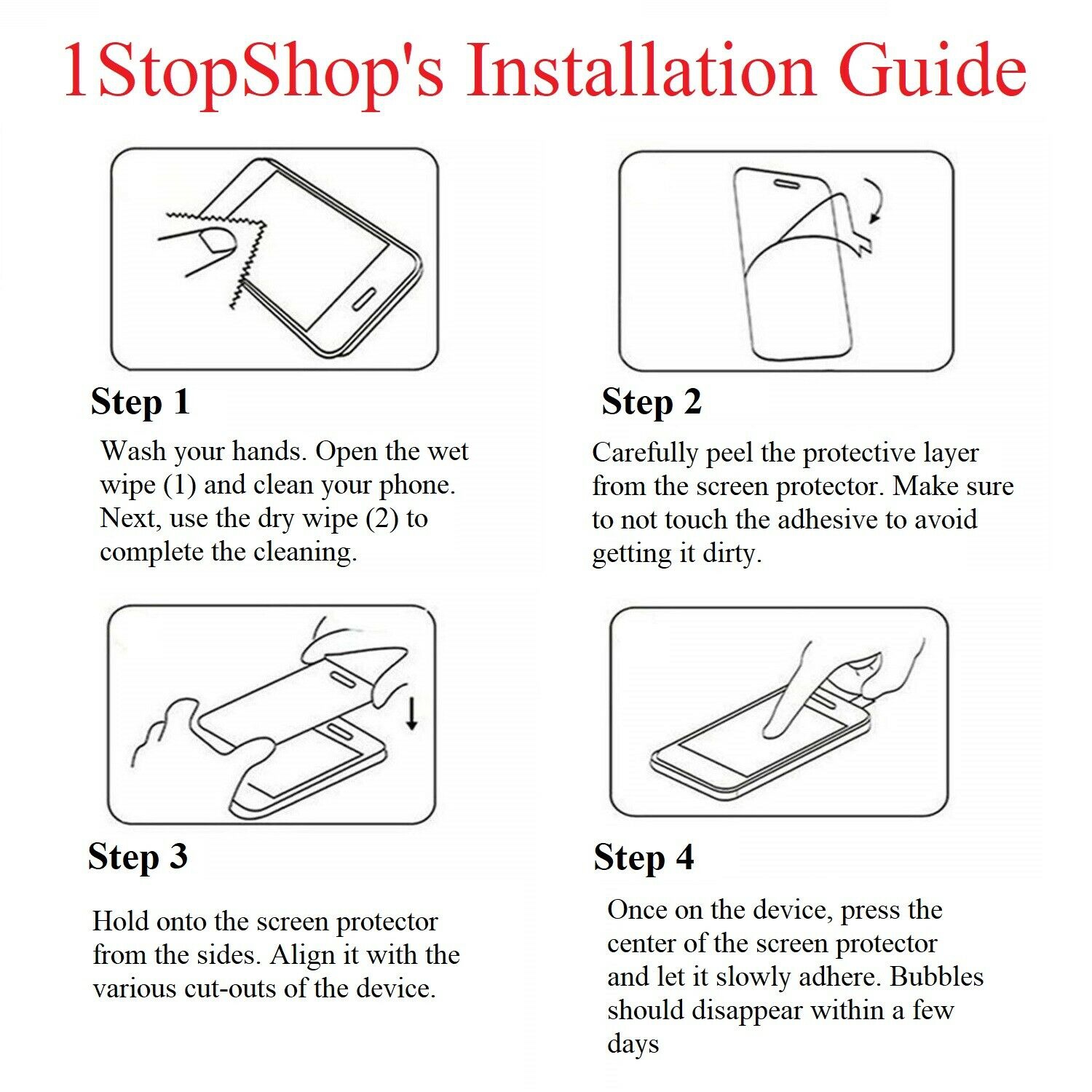 1StopShop's Installation Guide

Step 1

Wash your hands. Open the wet wipe (1) and clean your phone. Next, use the dry wipe (2) to complete the cleaning.

Step 2

Carefully peel the protective layer from the screen protector. Make sure to not touch the adhesive to avoid getting it dirty.

Step 3

Hold onto the screen protector from the sides. Align it with the various cut-outs of the device.

Step 4

Once on the device, press the center of the screen protector and let it slowly adhere. Bubbles should disappear within a few days