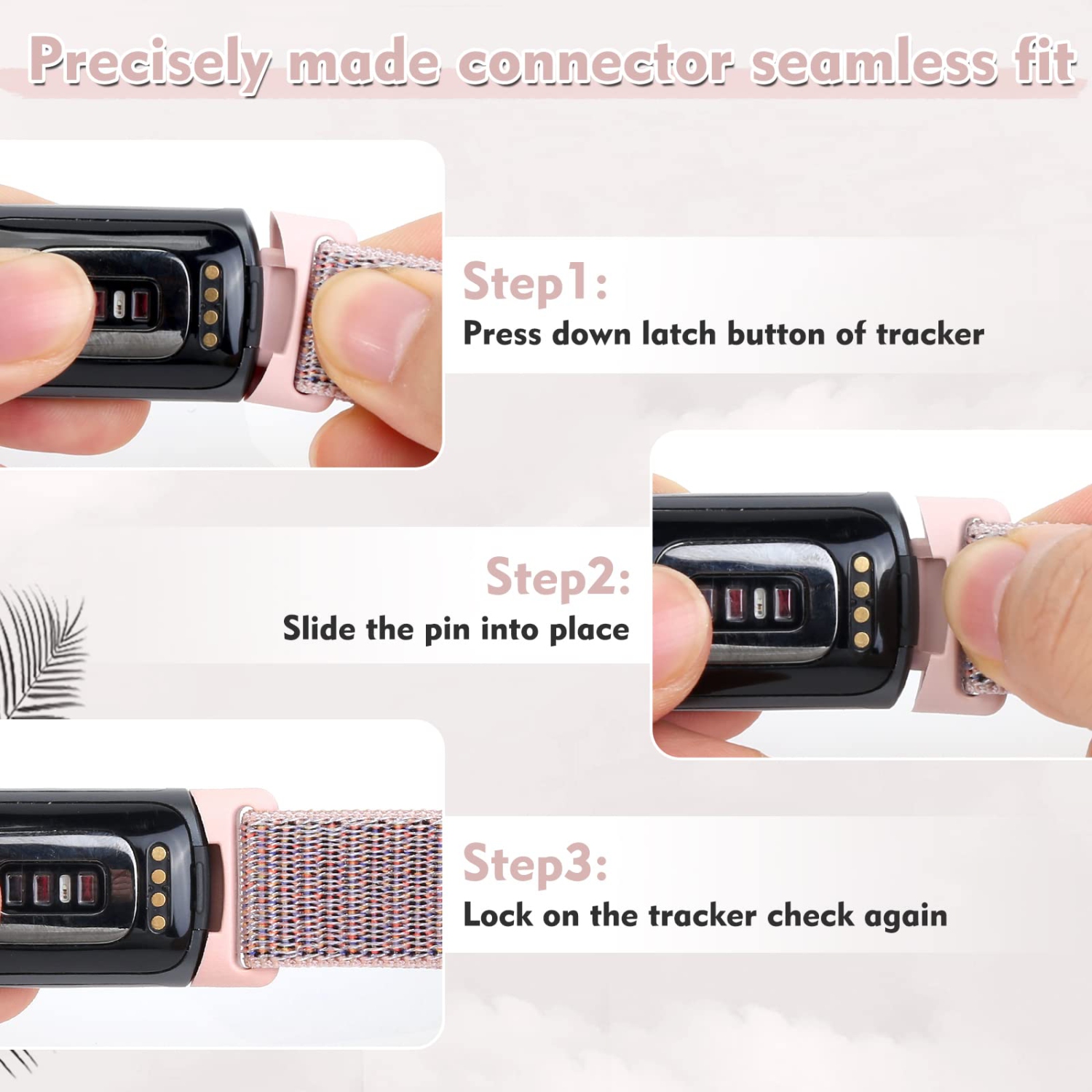 Precisely made connector seamless fit

Step1:
Press down latch button of tracker

Step2:
Slide the pin into place

Step3:
Lock on the tracker check again