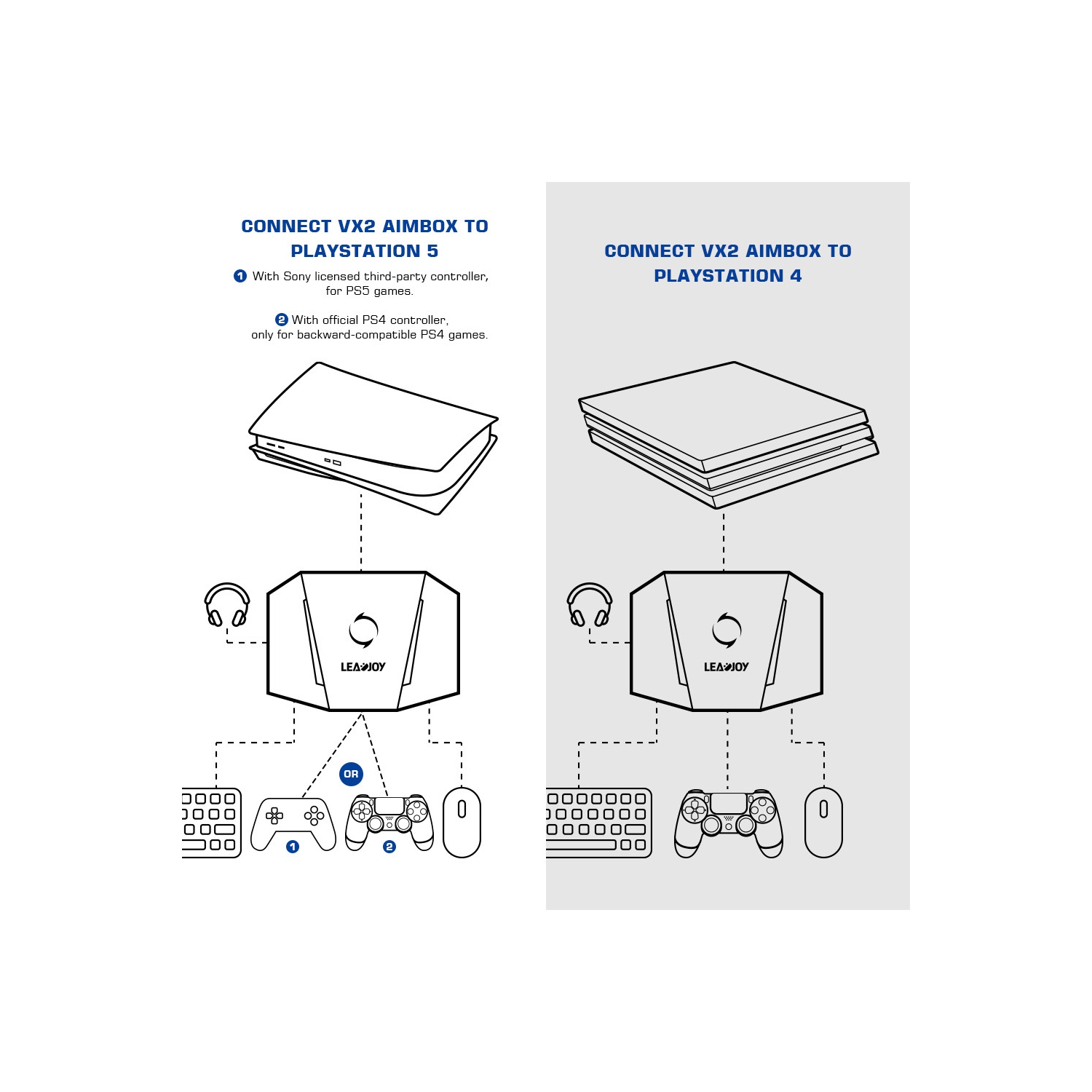 CONNECT VX2 AIMBOX TO PLAYSTATION 5

1 With Sony licensed third-party controller, for PS5 games.

2 With official PS4 controller, only for backward-compatible PS4 games.

LEADJOY

OR

1

2

CONNECT VX2 AIMBOX TO PLAYSTATION 4

LEADJOY