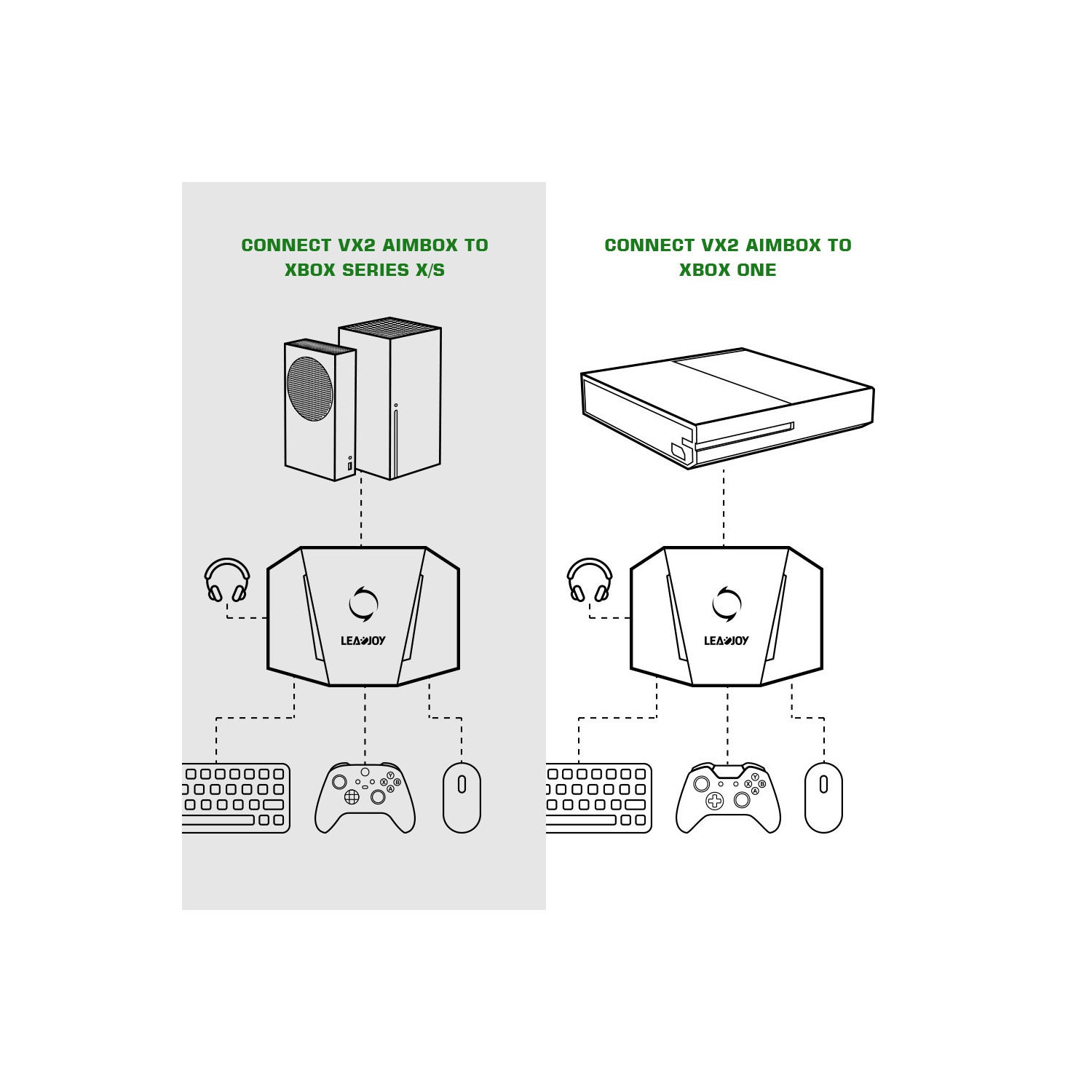 CONNECT VX2 AIMBOX TO XBOX SERIES X/S

LEADJOY

CONNECT VX2 AIMBOX TO XBOX ONE

LEADJOY