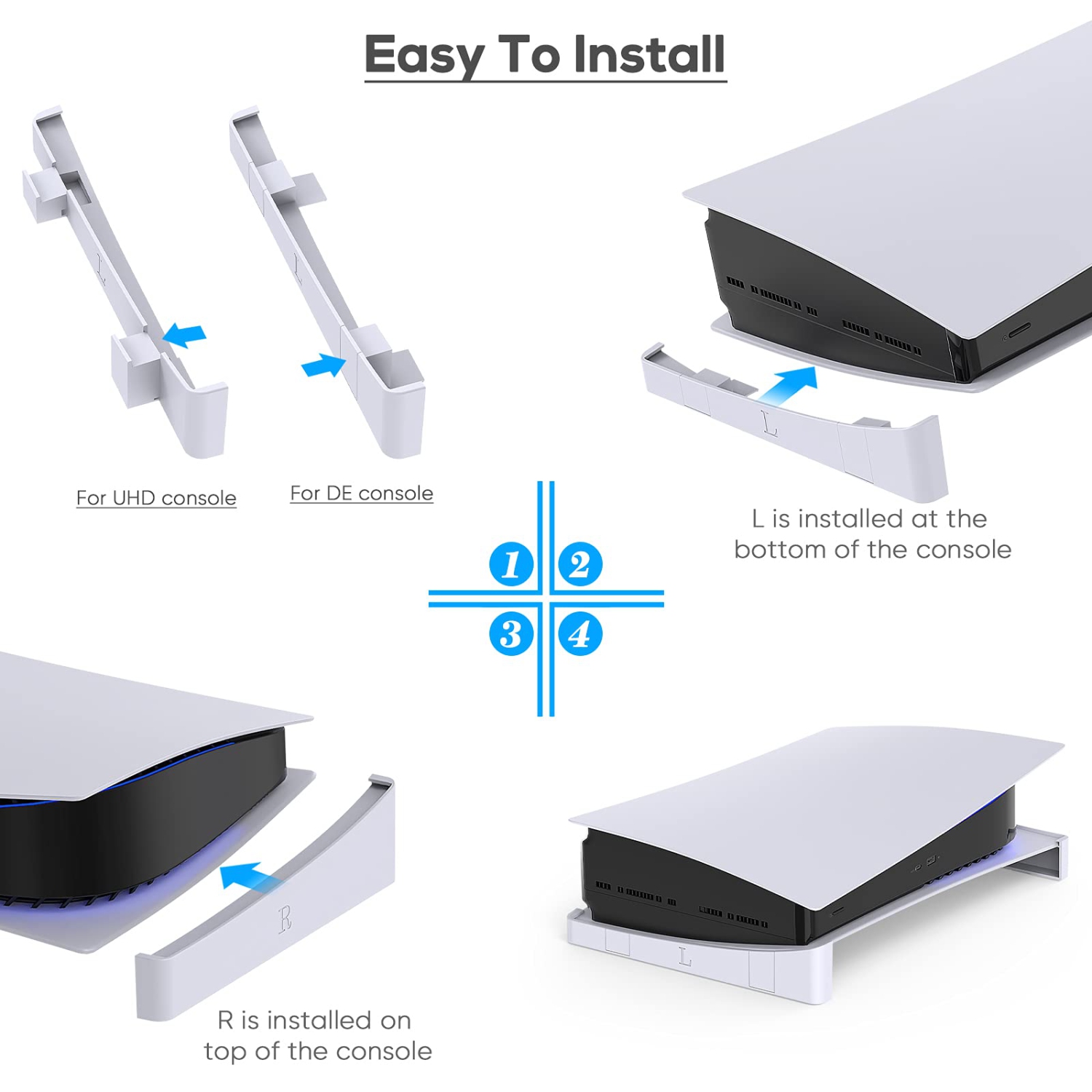 Easy To Install

L

L

For UHD console

For DE console

L

L is installed at the bottom of the console

1
2
3
4

R

R is installed on top of the console

L