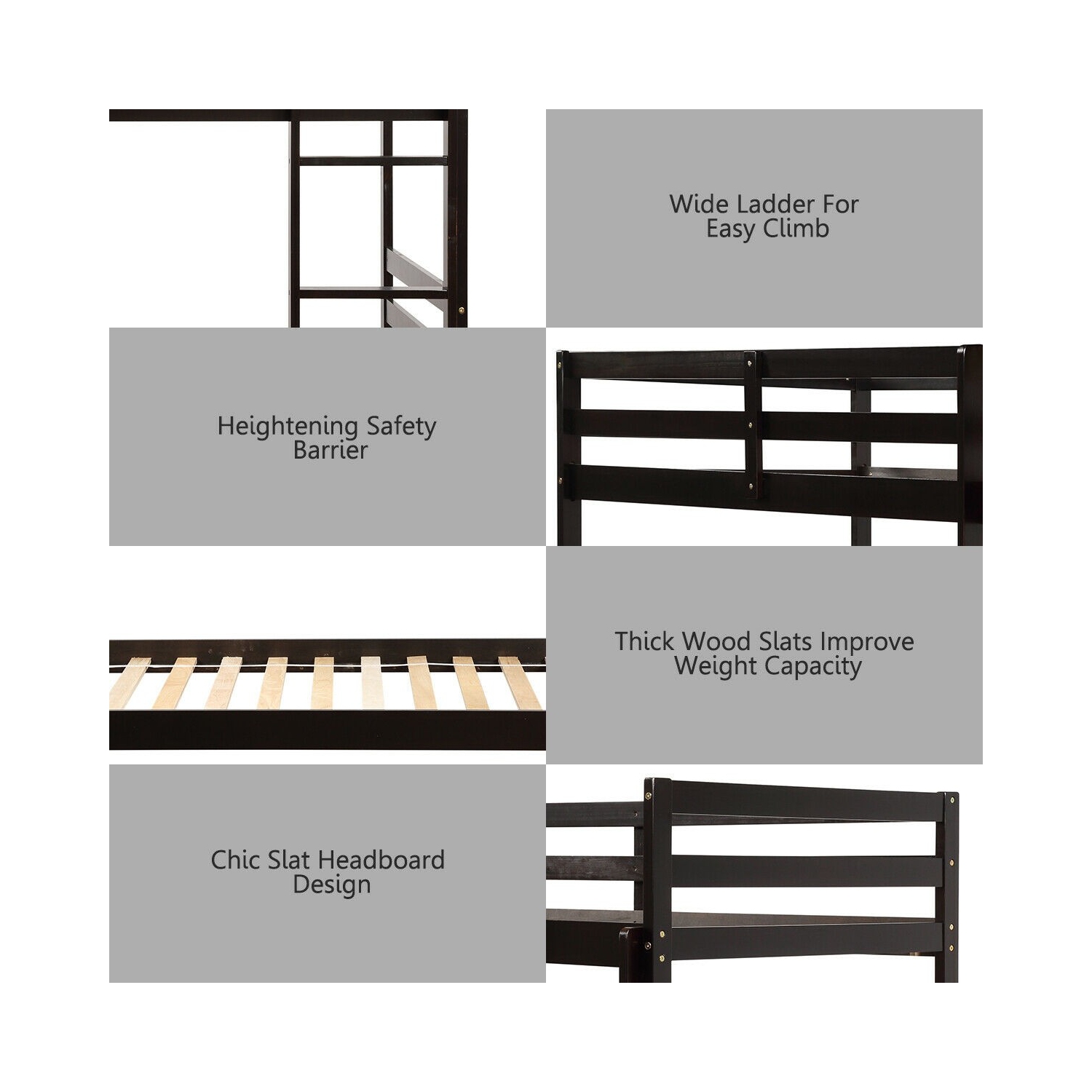 Wide Ladder For Easy Climb

Heightening Safety Barrier

Thick Wood Slats Improve Weight Capacity

Chic Slat Headboard Design