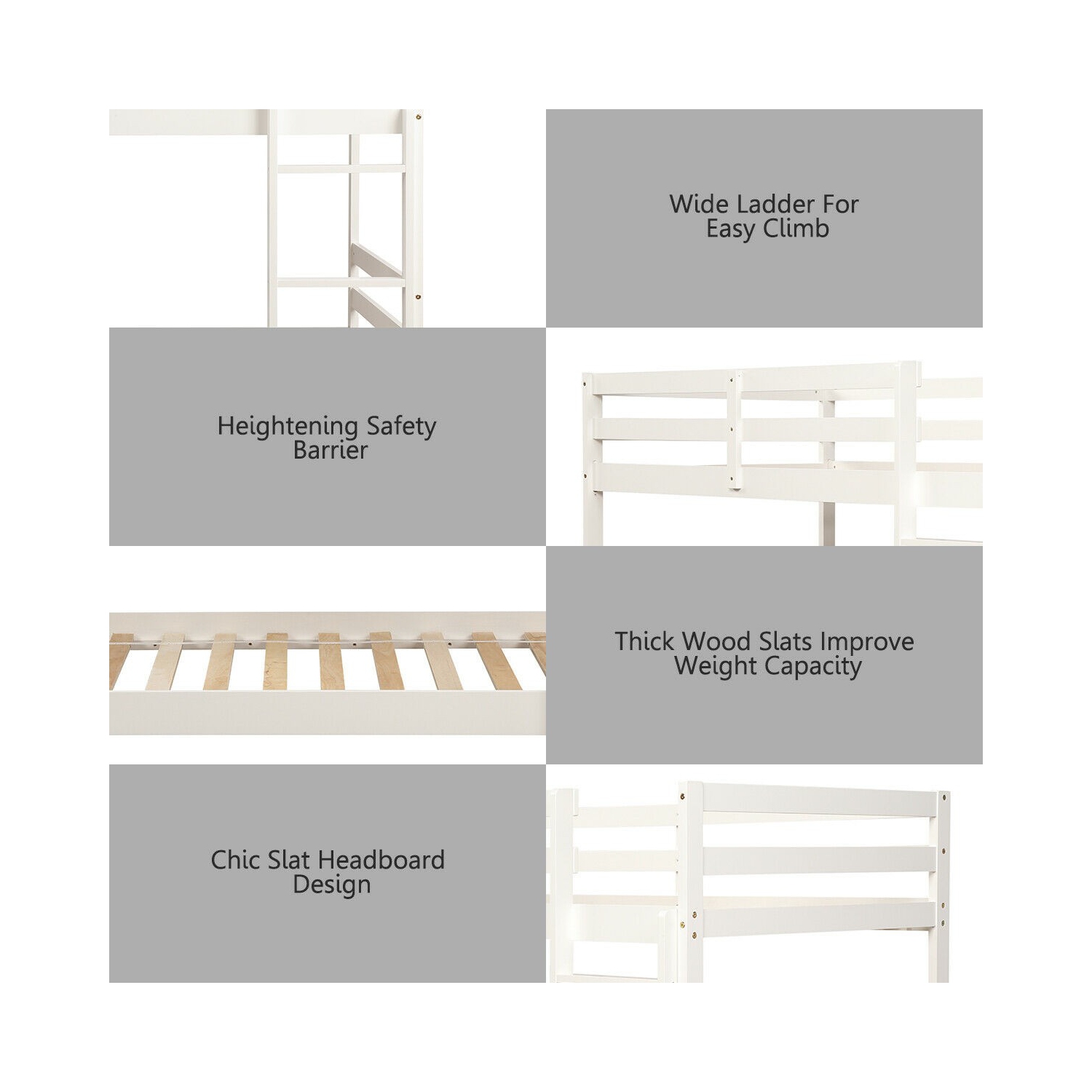 Wide Ladder For Easy Climb

Heightening Safety Barrier

Thick Wood Slats Improve Weight Capacity

Chic Slat Headboard Design