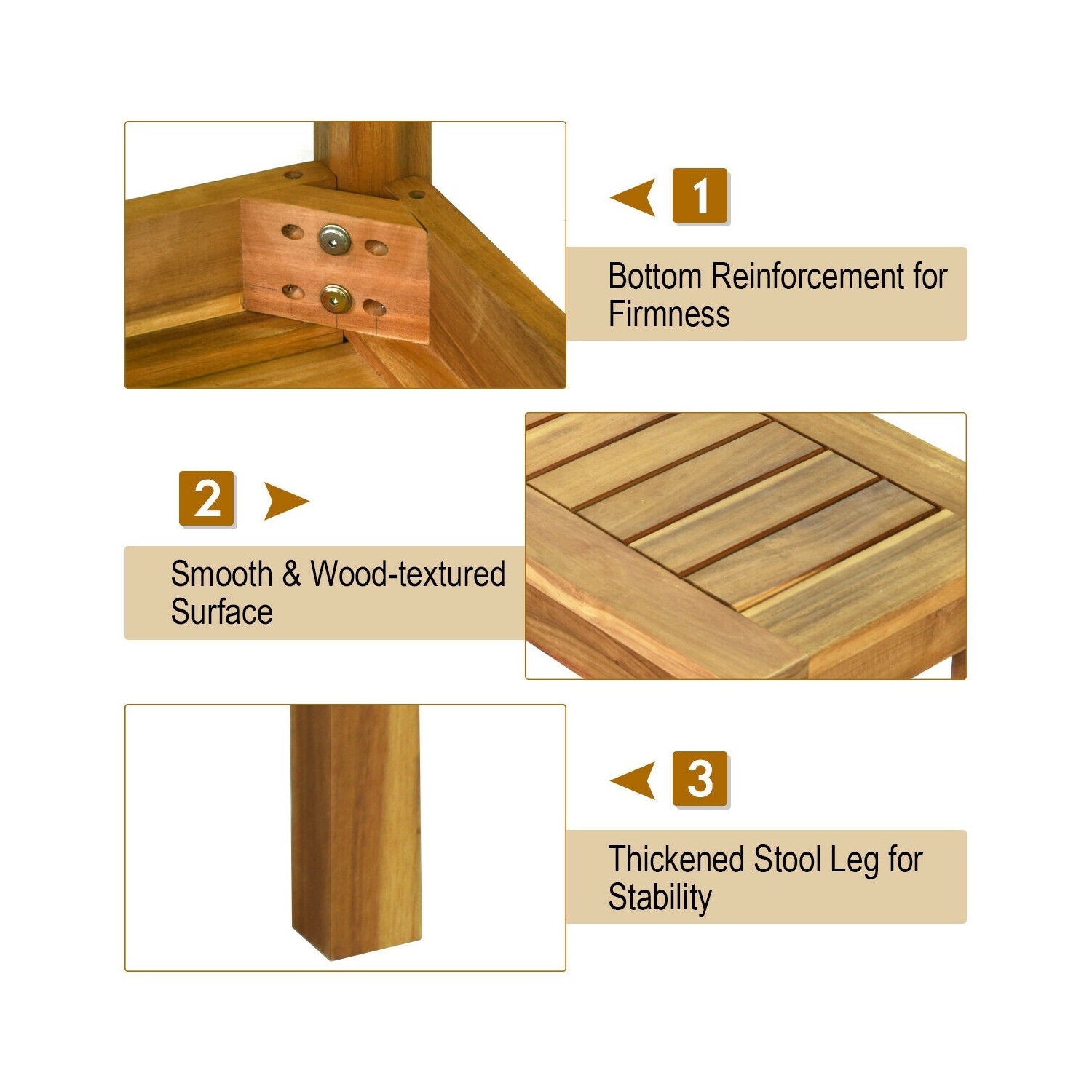 1

Bottom Reinforcement for Firmness

2

Smooth & Wood-textured Surface

3

Thickened Stool Leg for Stability