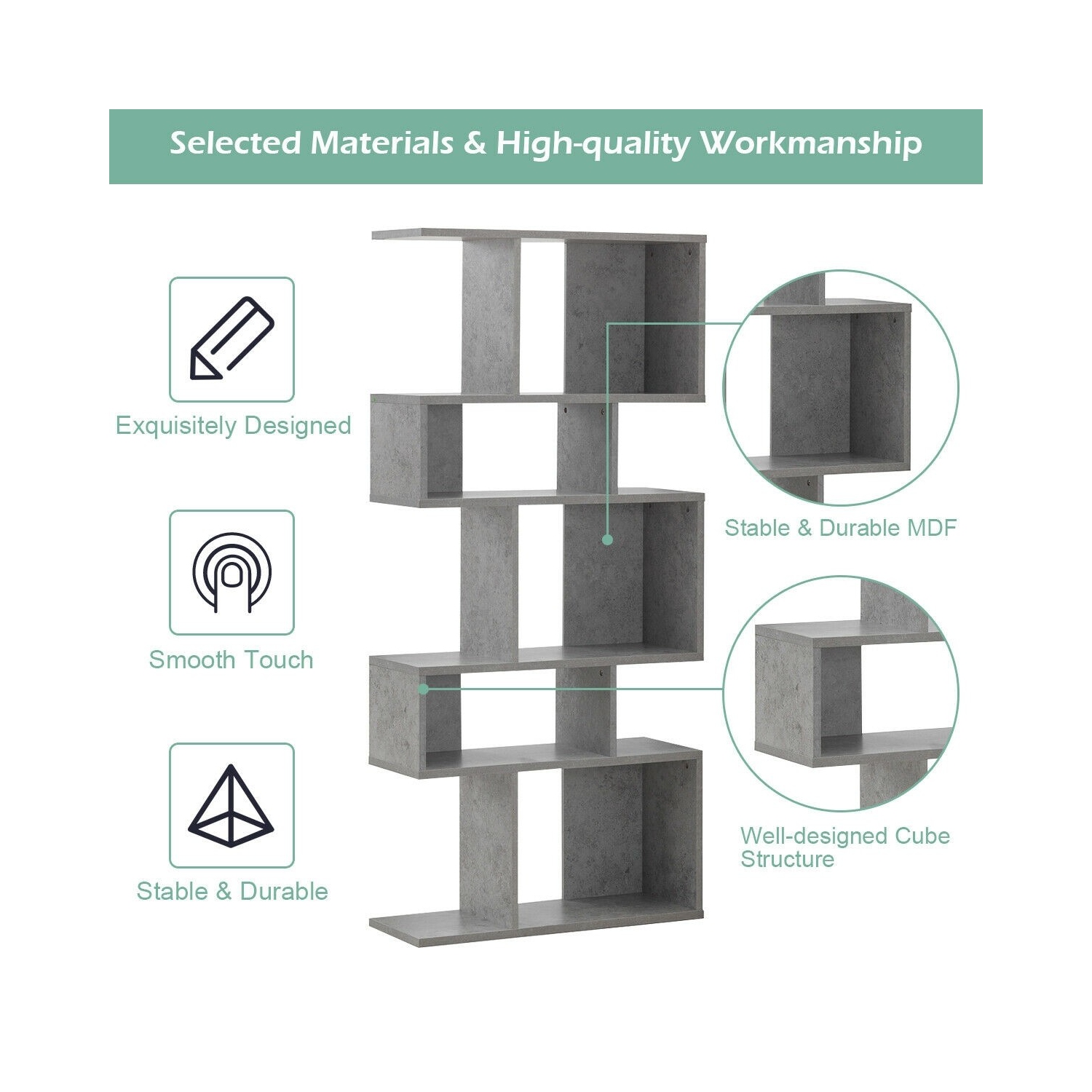 Selected Materials & High-quality Workmanship

Exquisitely Designed

Smooth Touch

Stable & Durable

Stable & Durable MDF

Well-designed Cube Structure