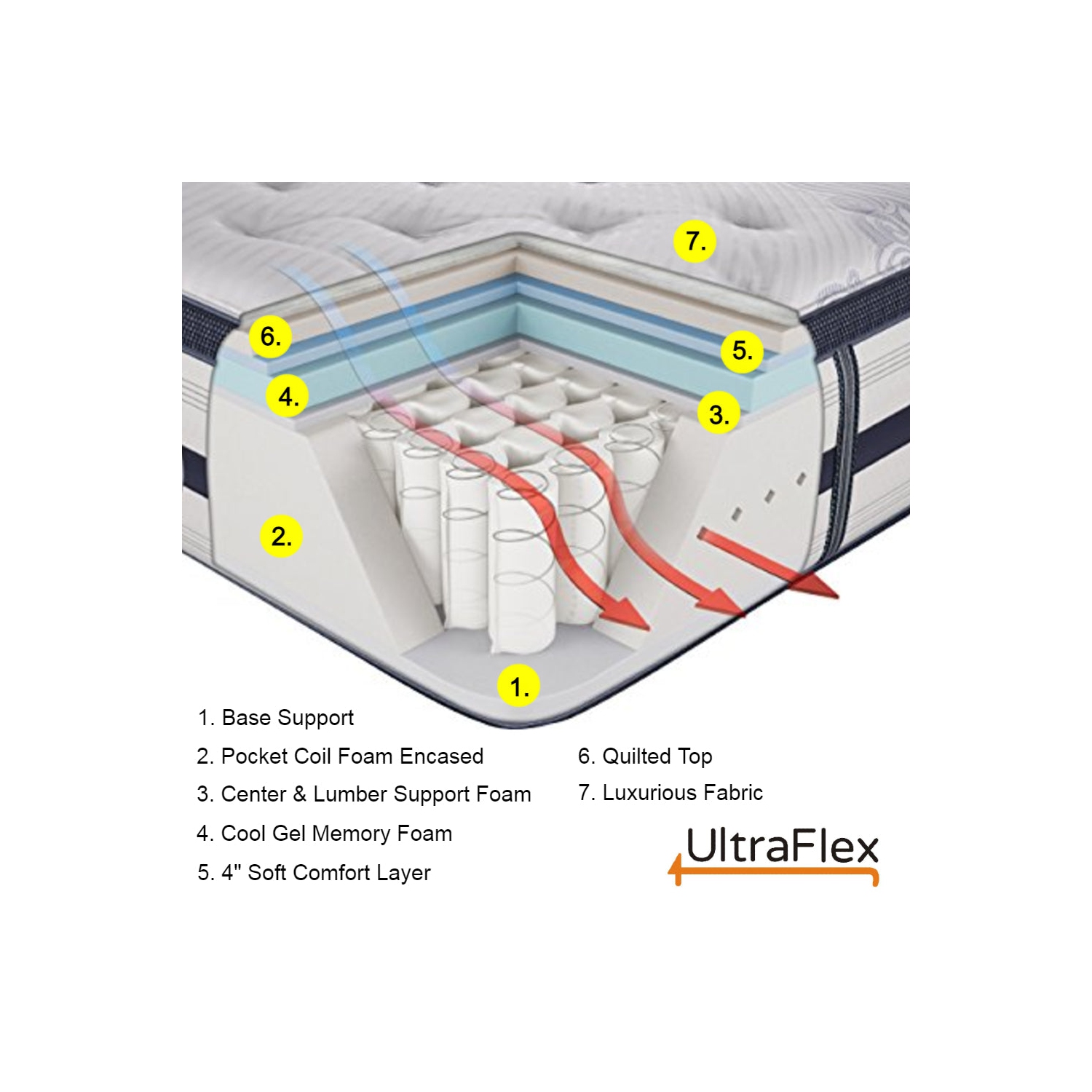 7.

6.

5.

4.

3.

2.

1.

1. Base Support
2. Pocket Coil Foam Encased
3. Center & Lumber Support Foam
4. Cool Gel Memory Foam
5. 4" Soft Comfort Layer

6. Quilted Top
7. Luxurious Fabric

UltraFlex