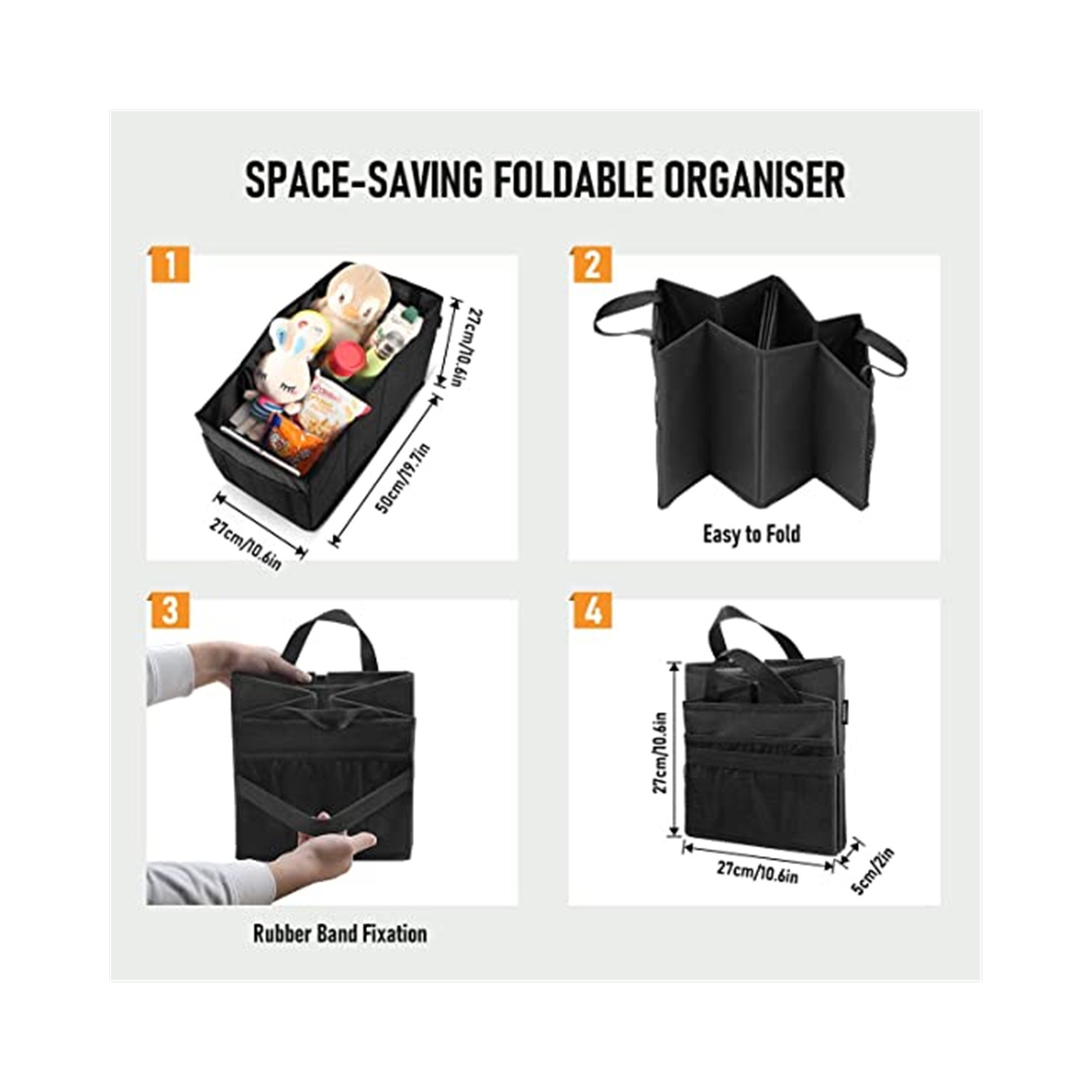 SPACE-SAVING FOLDABLE ORGANISER

1

27cm/10.6in

50cm/19.7in

27cm/10.6in

2

Easy to Fold

3

Rubber Band Fixation

4

27cm/10.6in

27cm/10.6in

5cm/2in