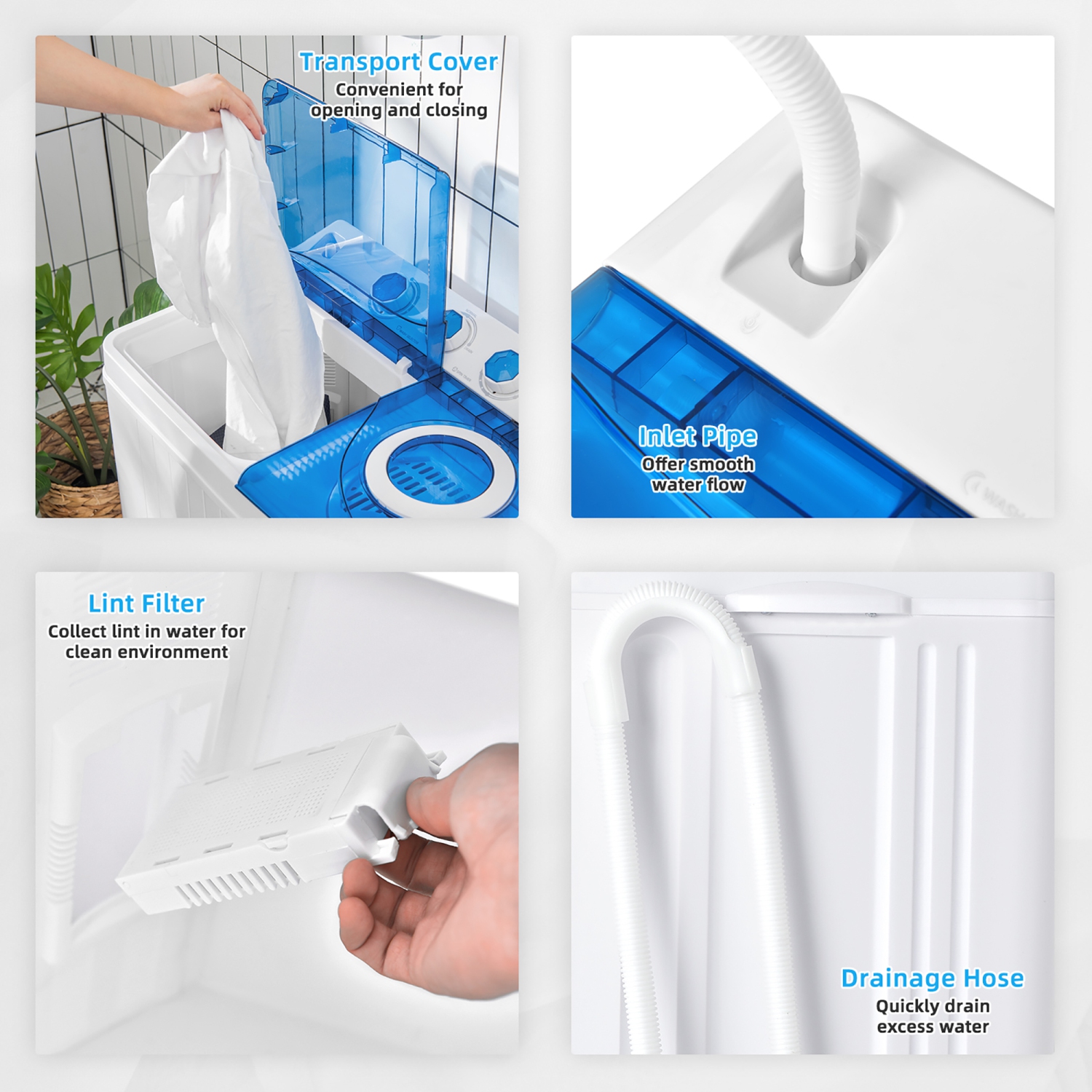 Transport Cover
Convenient for opening and closing

Inlet Pipe
Offer smooth water flow

Lint Filter
Collect lint in water for clean environment

Drainage Hose
Quickly drain excess water