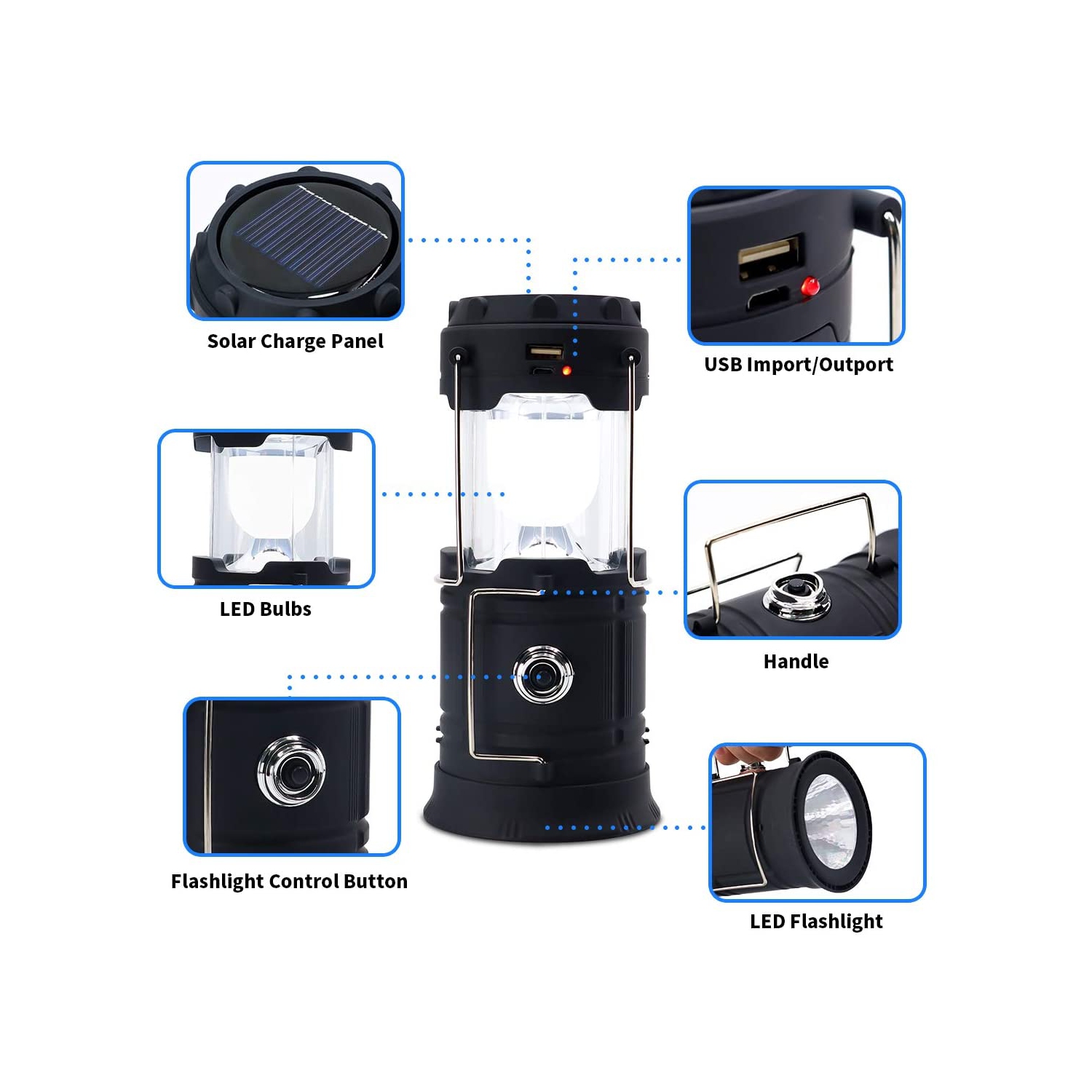 Solar Charge Panel

USB Import/Outport

LED Bulbs

Handle

Flashlight Control Button

LED Flashlight