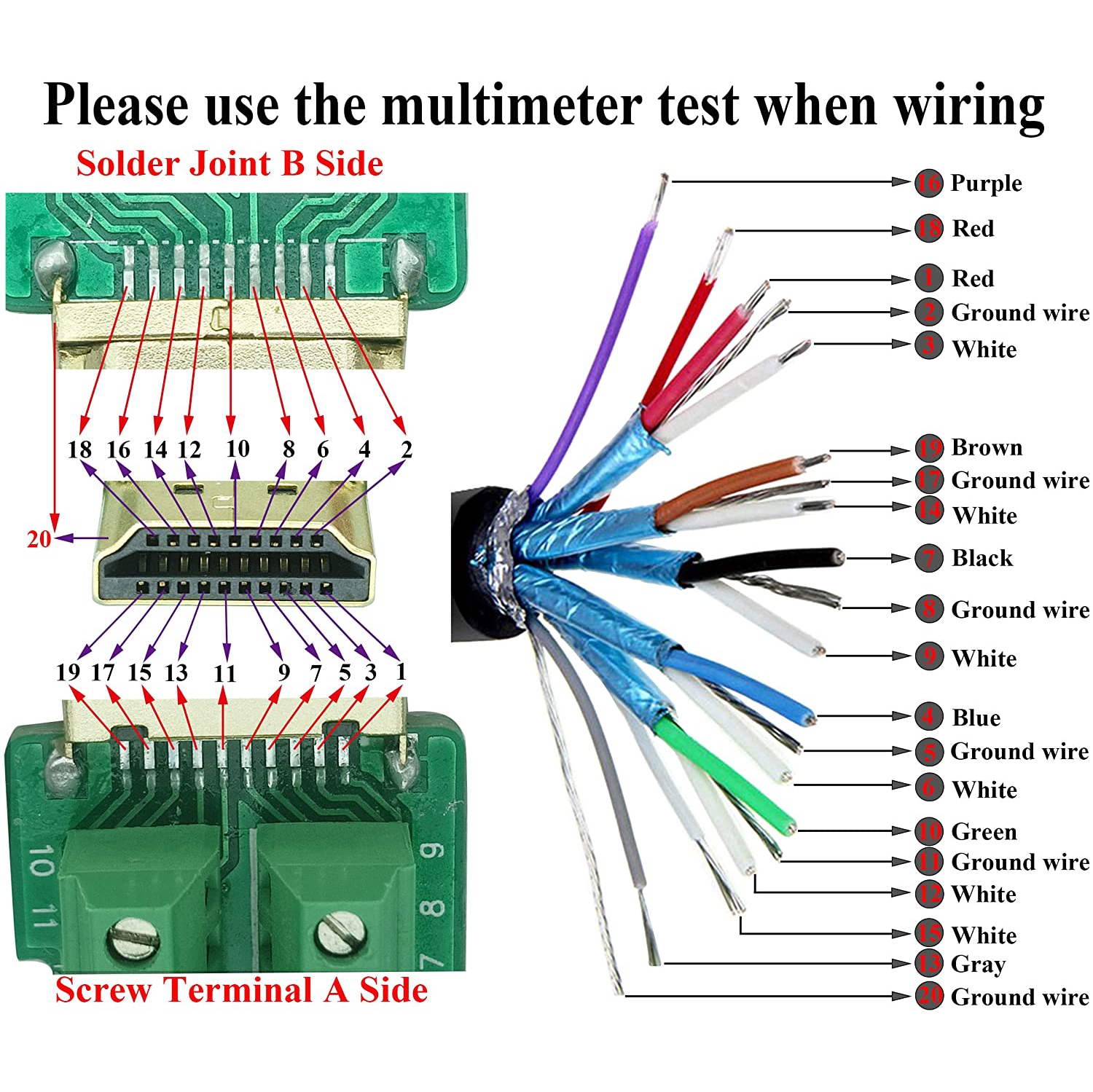 Please use the multimeter test when wiring

Solder Joint B Side

18 16 14 12 10 8 6 4 2

20

19 17 15 13 11 9 7 5 3 1

10 11

9 8 7

Screw Terminal A Side

16 Purple
18 Red
1 Red
2 Ground wire
3 White
19 Brown
17 Ground wire
14 White
7 Black
8 Ground wire
9 White
4 Blue
5 Ground wire
6 White
10 Green
11 Ground wire
12 White
15 White
13 Gray
20 Ground wire