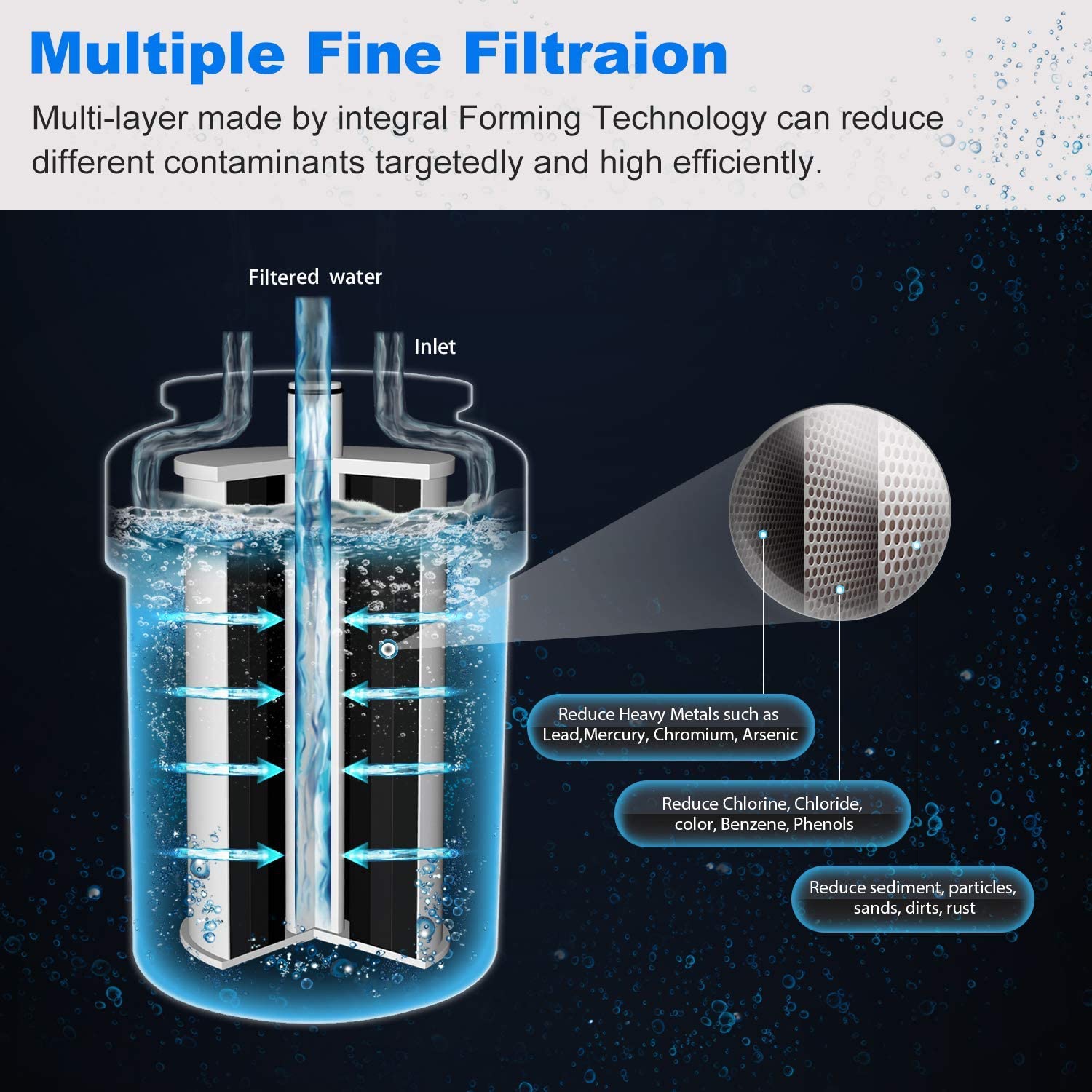 Multiple Fine Filtraion

Multi-layer made by integral Forming Technology can reduce different contaminants targetedly and high efficiently.

Filtered water

Inlet

Reduce Heavy Metals such as Lead,Mercury, Chromium, Arsenic

Reduce Chlorine, Chloride, color, Benzene, Phenols

Reduce sediment, particles, sands, dirts, rust