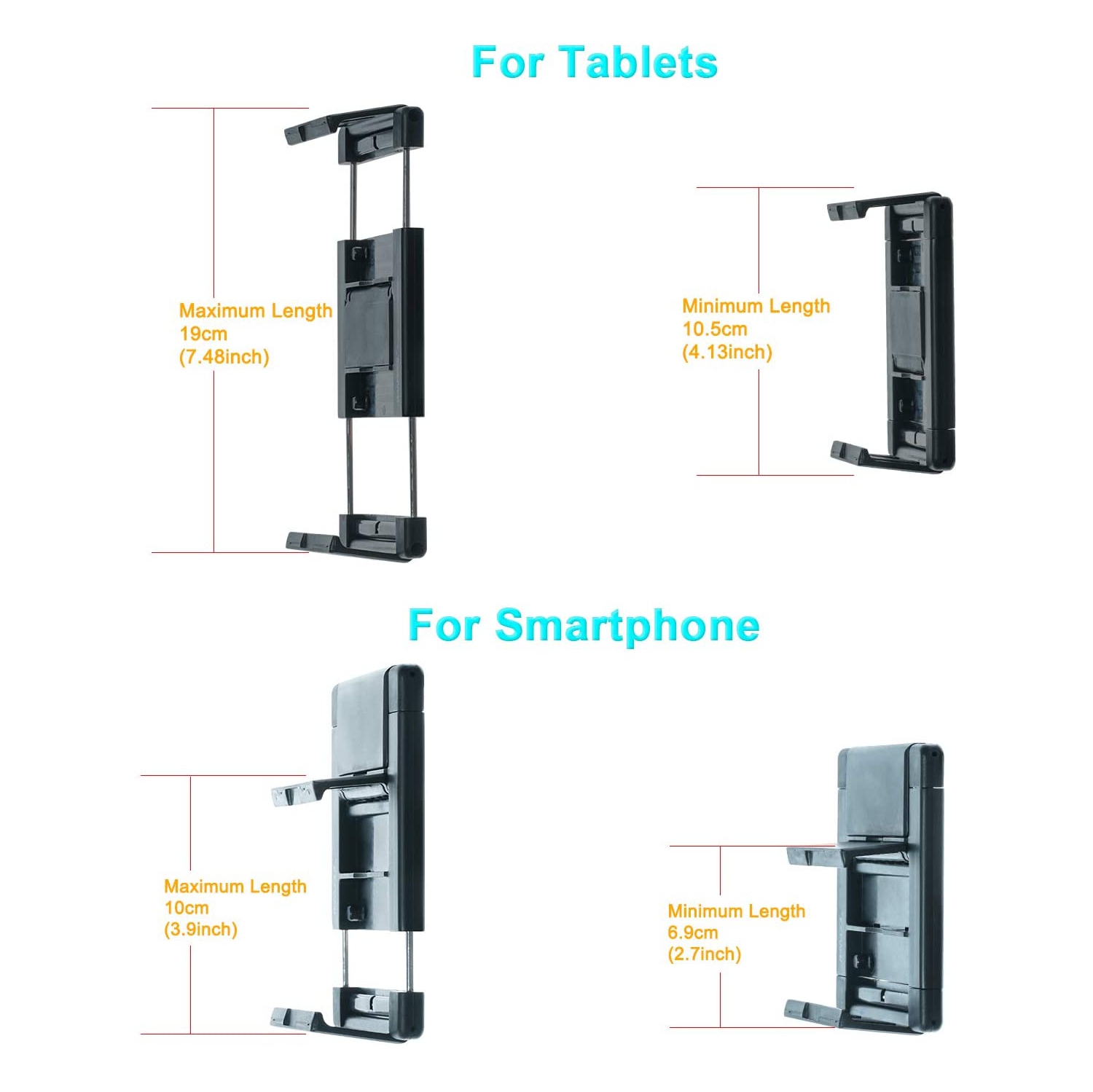 For Tablets

Maximum Length
19cm
(7.48inch)

Minimum Length
10.5cm
(4.13inch)

For Smartphone

Maximum Length
10cm
(3.9inch)

Minimum Length
6.9cm
(2.7inch)