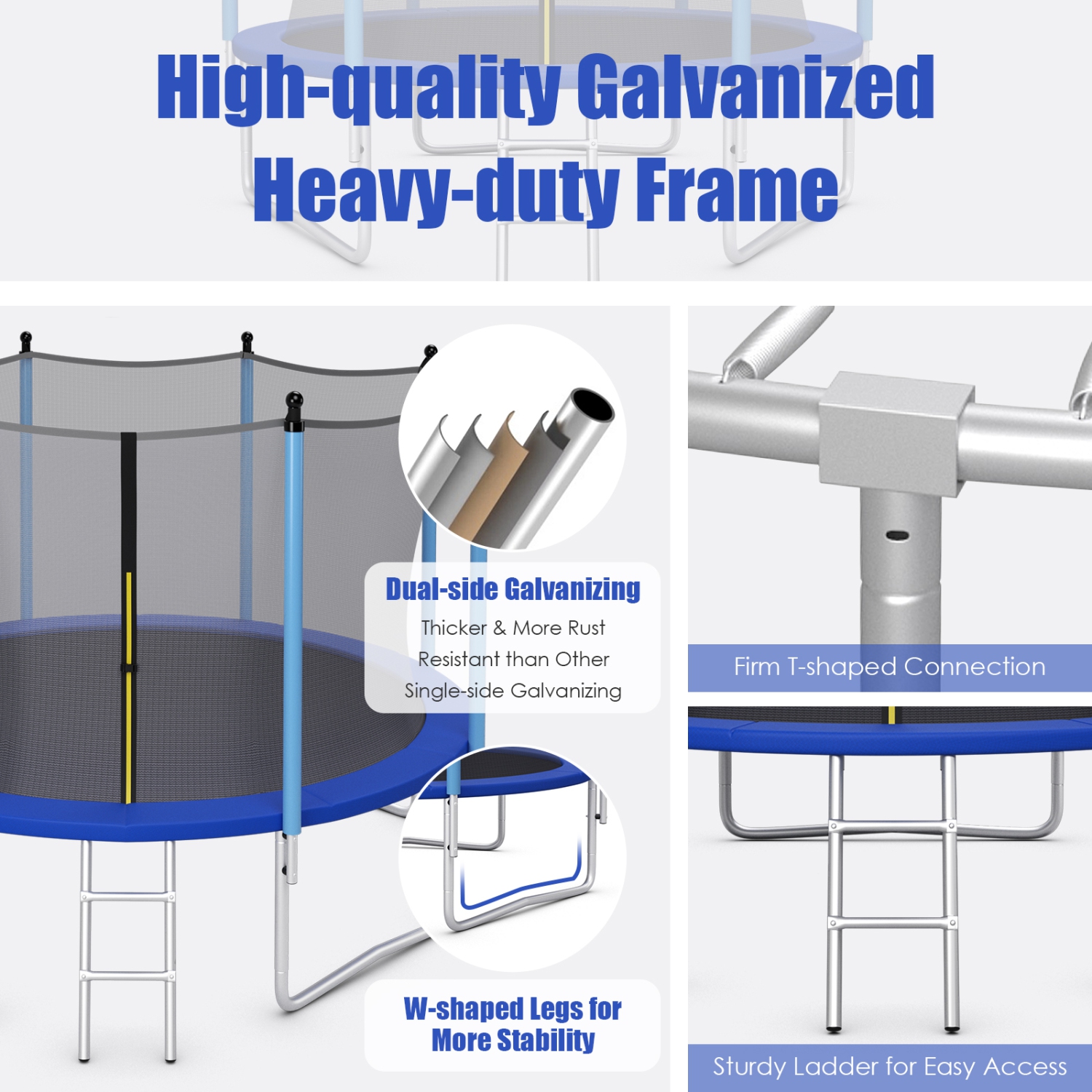 High-quality Galvanized Heavy-duty Frame

Dual-side Galvanizing
Thicker & More Rust Resistant than Other Single-side Galvanizing

W-shaped Legs for More Stability

Firm T-shaped Connection

Sturdy Ladder for Easy Access