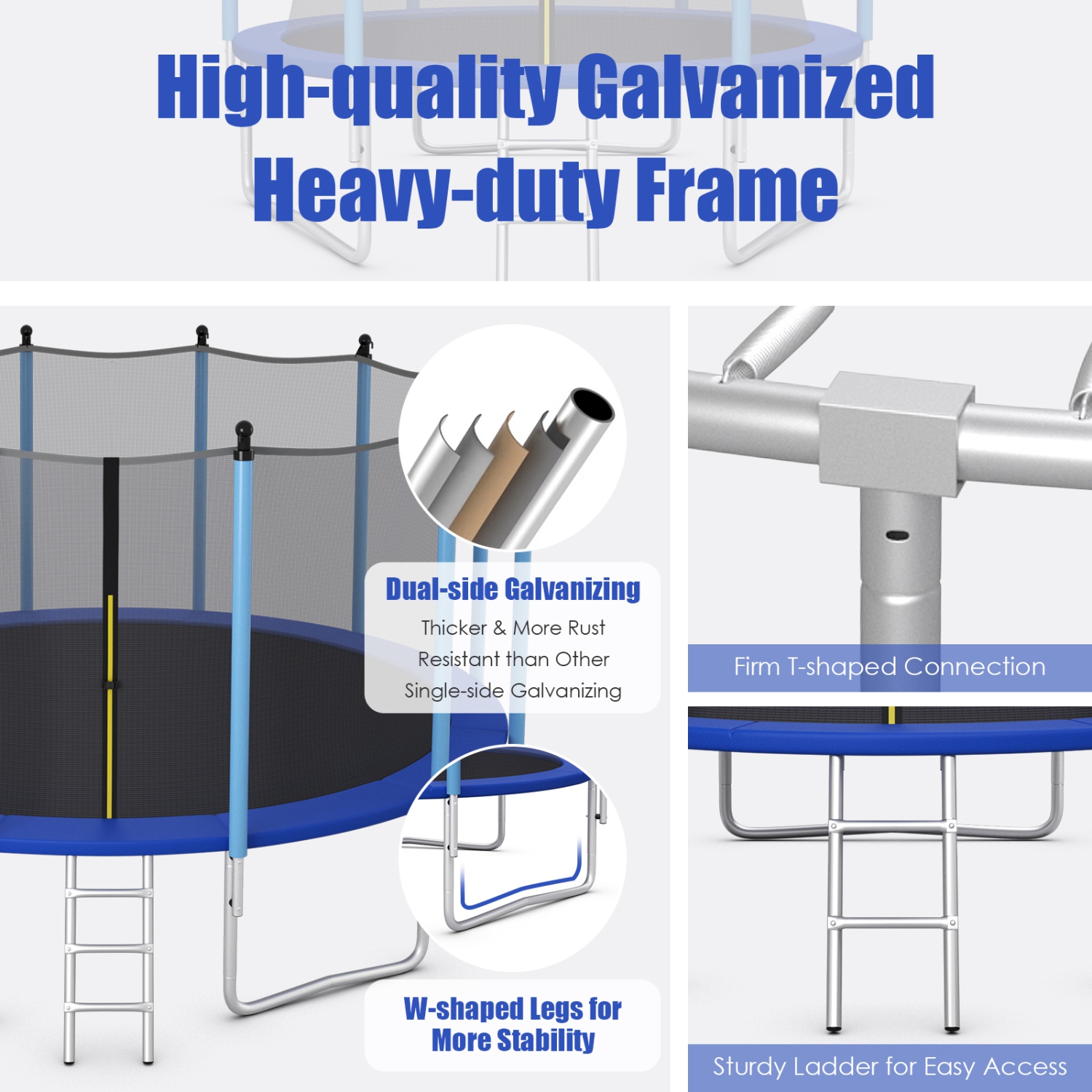 High-quality Galvanized Heavy-duty Frame

Dual-side Galvanizing

Thicker & More Rust Resistant than Other Single-side Galvanizing

W-shaped Legs for More Stability

Firm T-shaped Connection

Sturdy Ladder for Easy Access