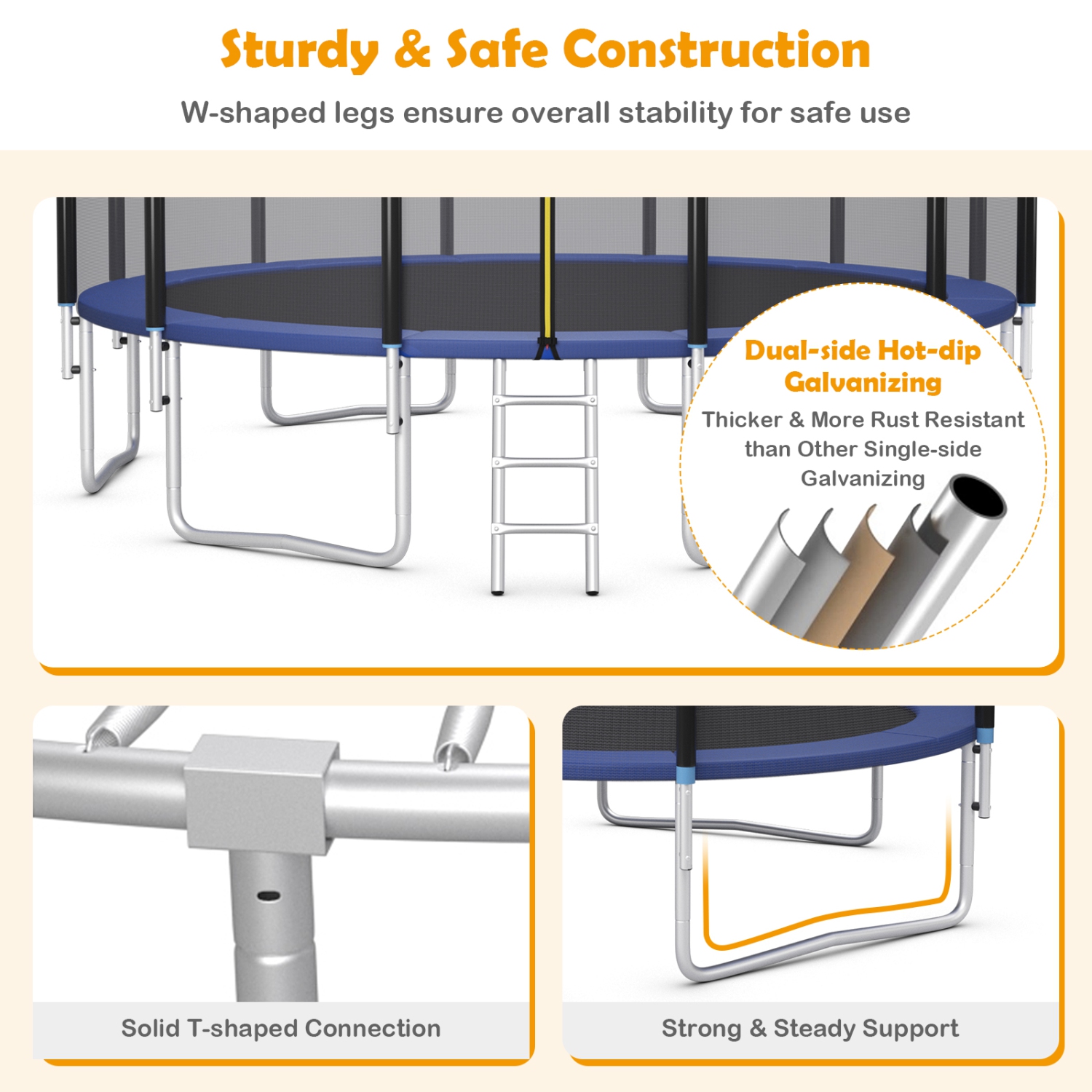 Sturdy & Safe Construction

W-shaped legs ensure overall stability for safe use

Dual-side Hot-dip Galvanizing

Thicker & More Rust Resistant than Other Single-side Galvanizing

Solid T-shaped Connection

Strong & Steady Support