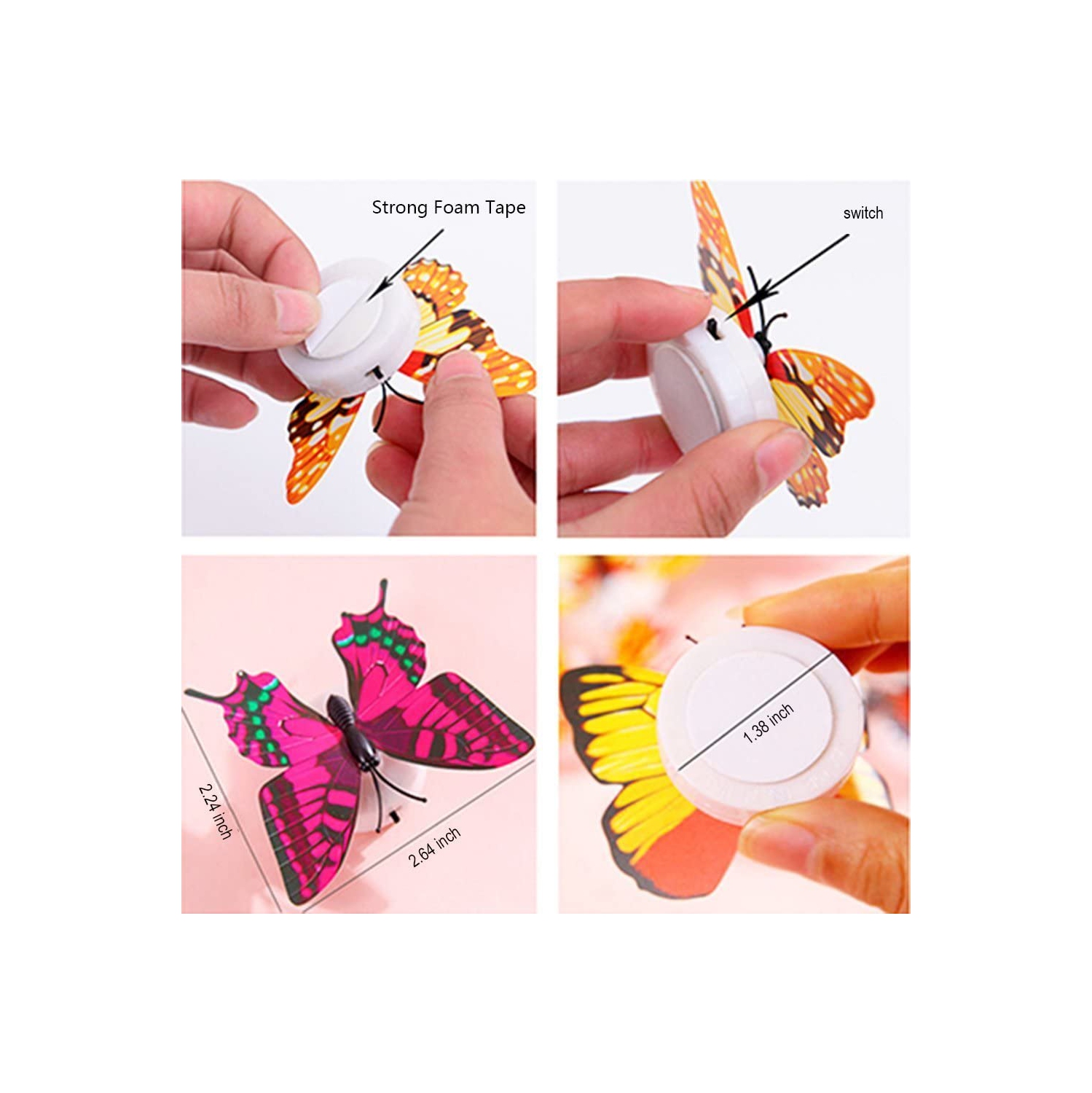 Strong Foam Tape

switch

2.24 inch

2.64 inch

1.38 inch