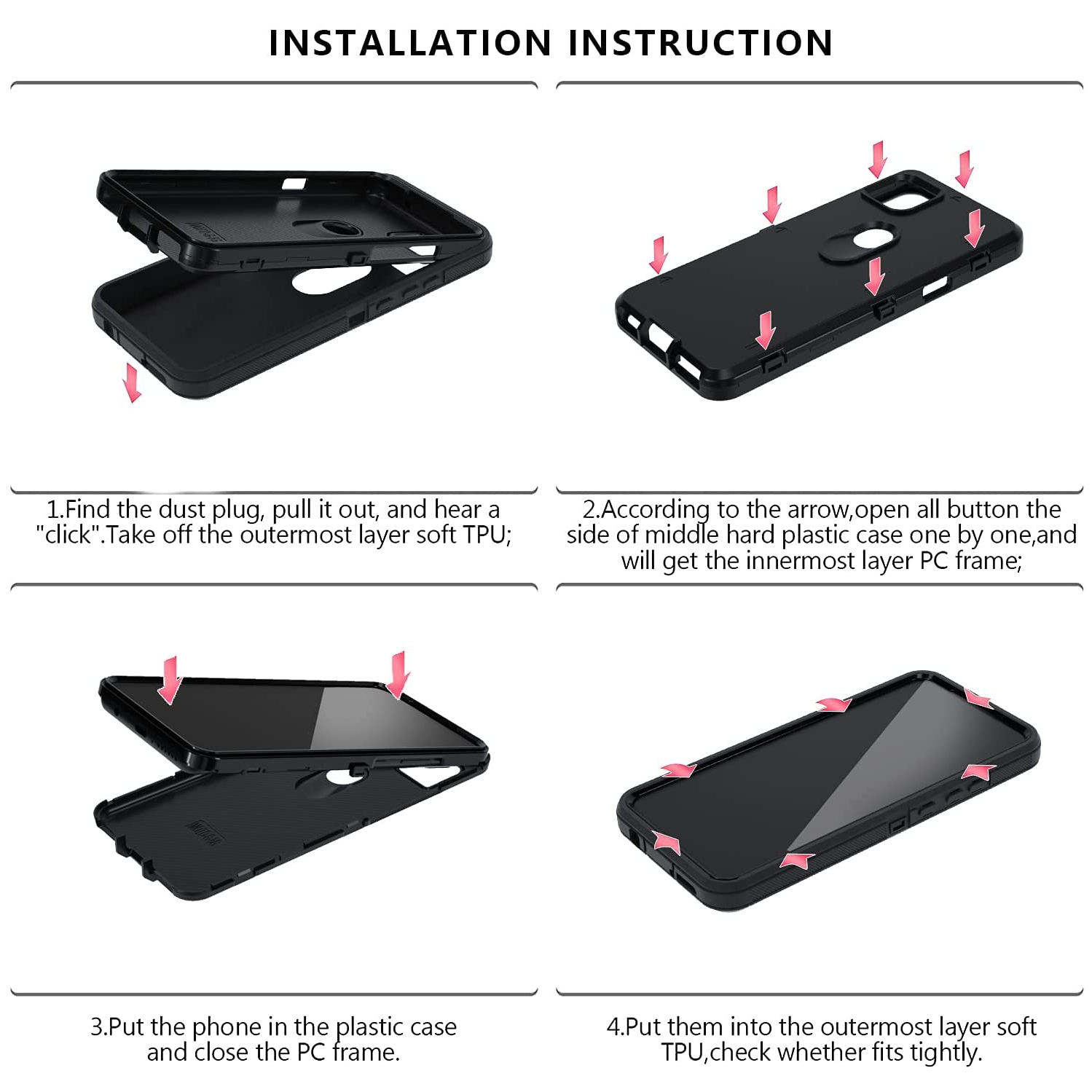 INSTALLATION INSTRUCTION

1.Find the dust plug, pull it out, and hear a "click".Take off the outermost layer soft TPU;

2.According to the arrow,open all button the side of middle hard plastic case one by one,and will get the innermost layer PC frame;

3.Put the phone in the plastic case and close the PC frame.

4.Put them into the outermost layer soft TPU,check whether fits tightly.