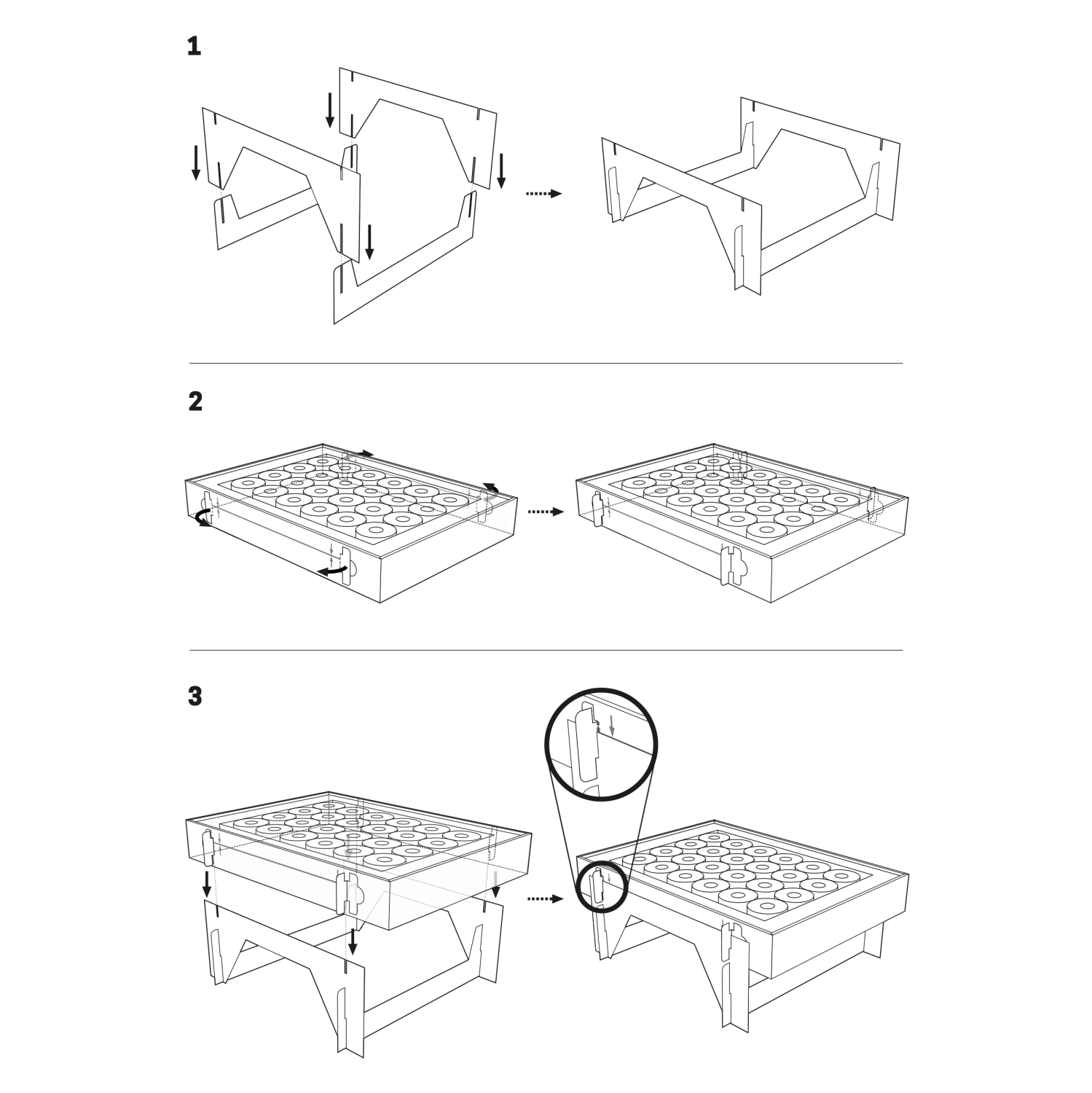 1

2

3