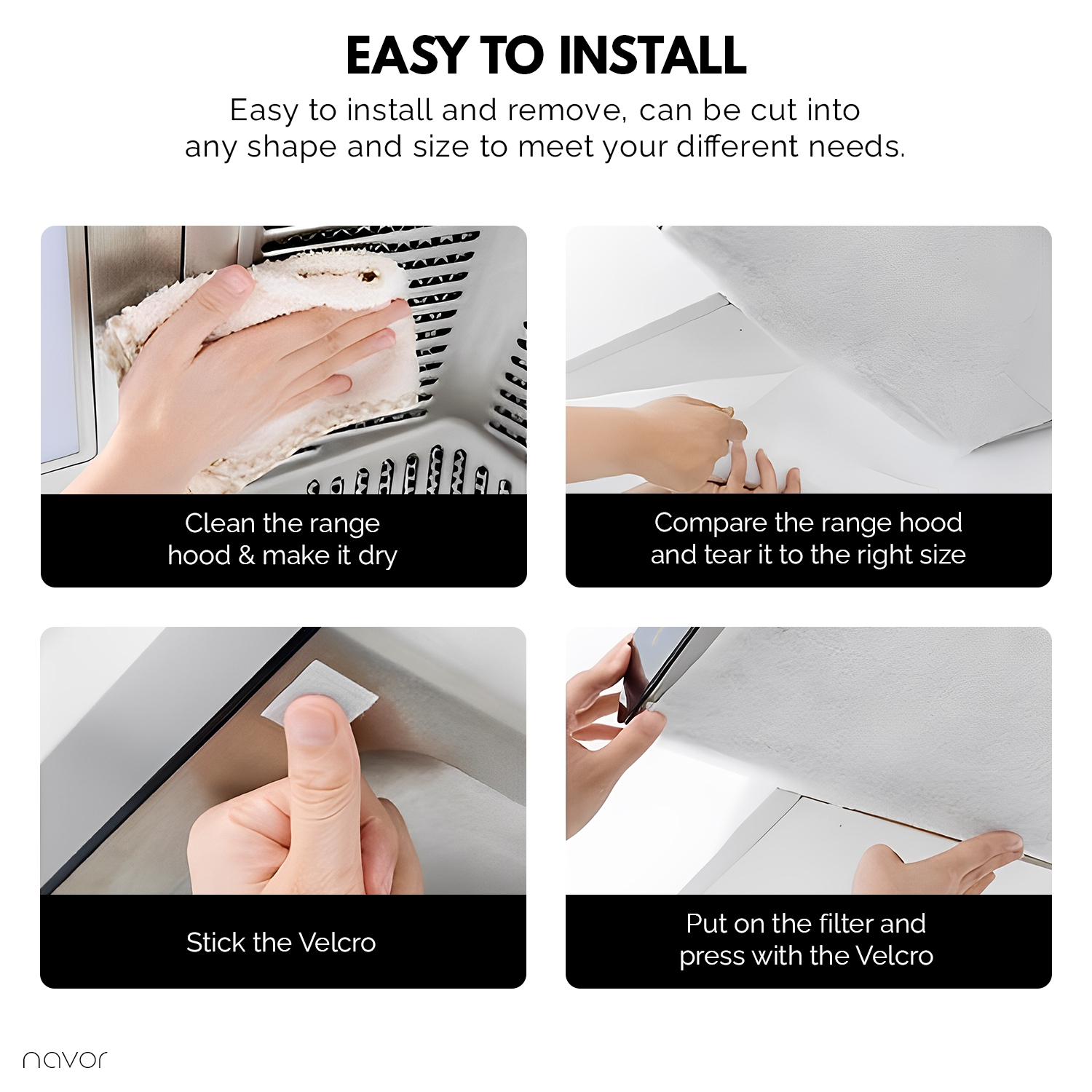 EASY TO INSTALL

Easy to install and remove, can be cut into any shape and size to meet your different needs.

Clean the range hood & make it dry

Compare the range hood and tear it to the right size

Stick the Velcro

Put on the filter and press with the Velcro

navor