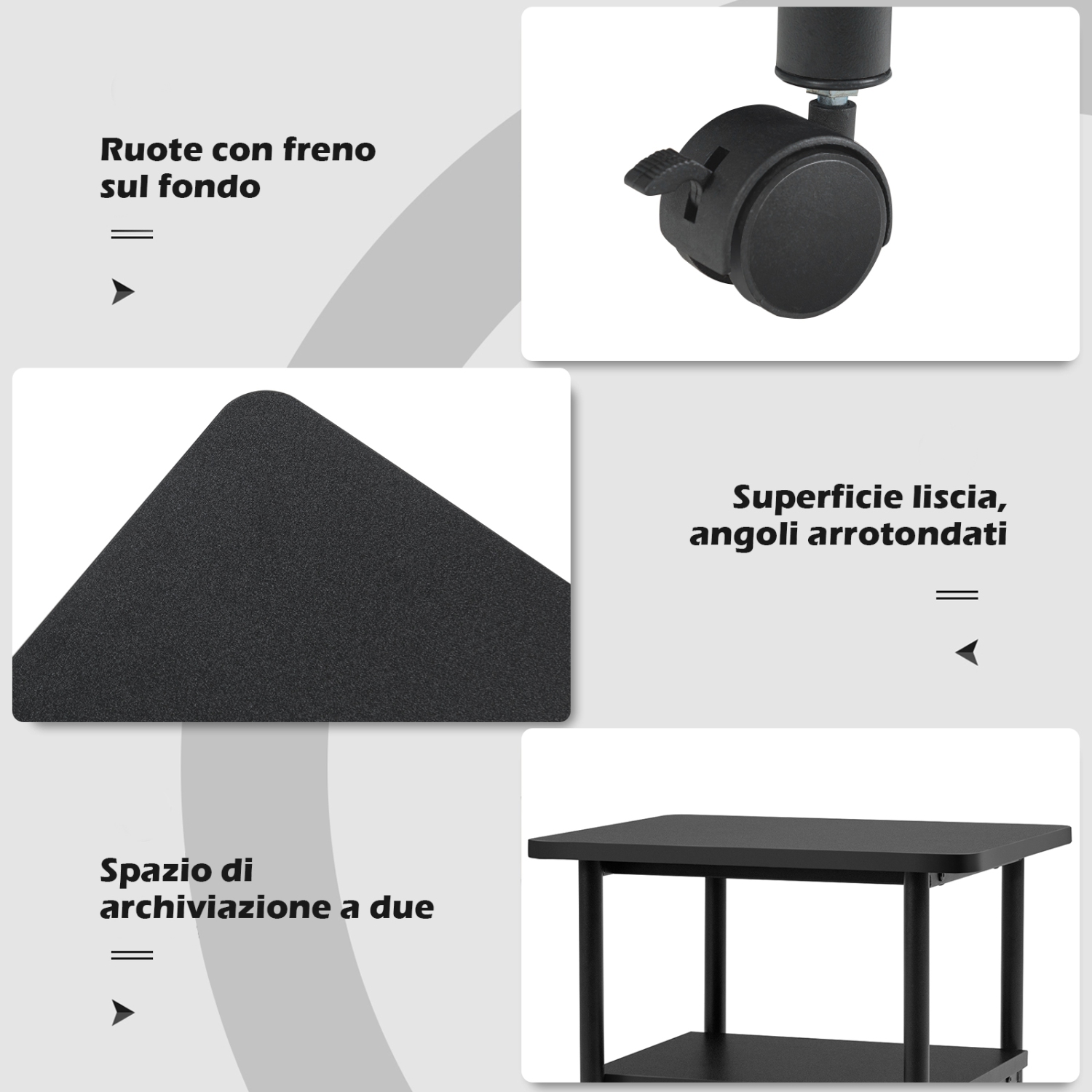 Ruote con freno sul fondo

Superficie liscia, angoli arrotondati

Spazio di archiviazione a due