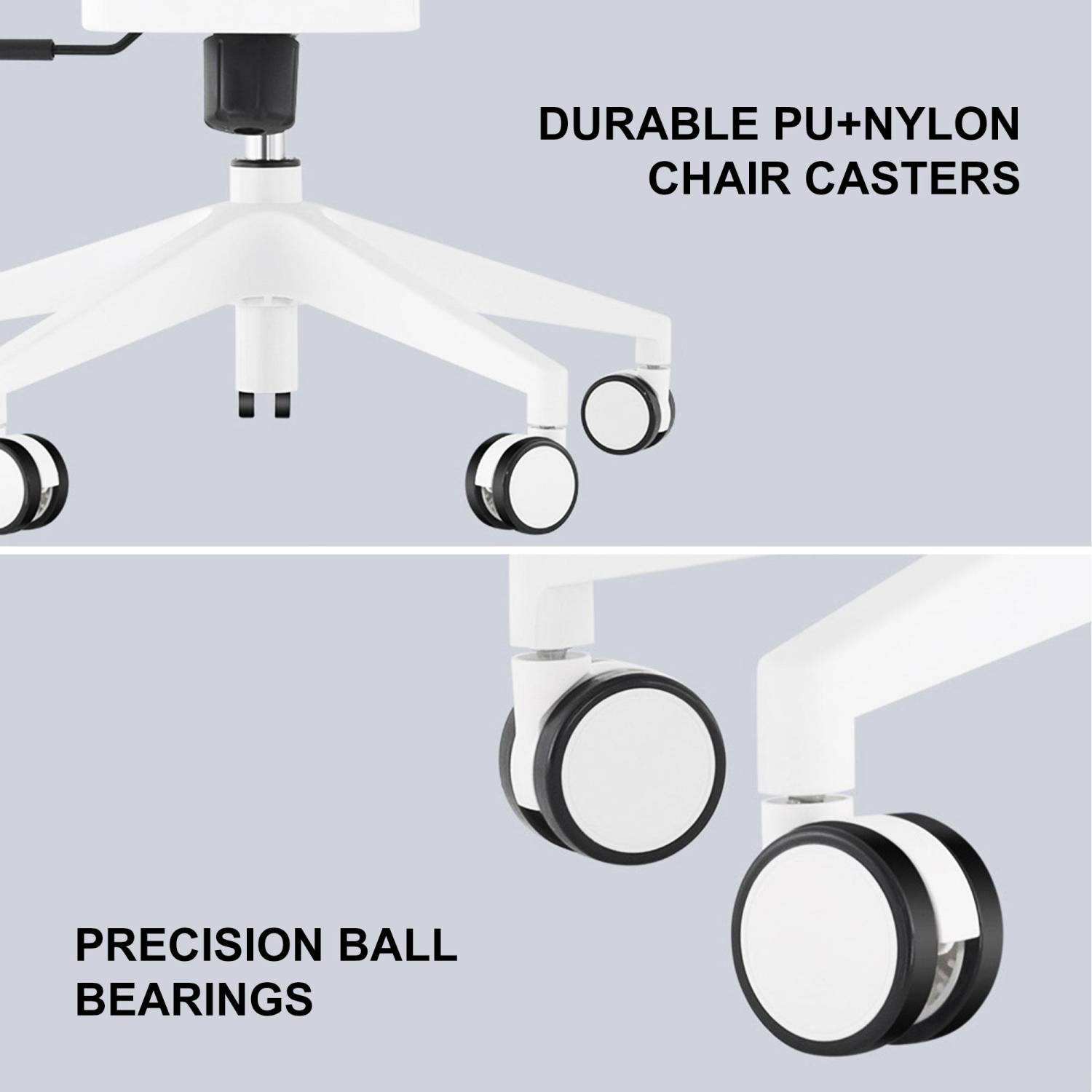 DURABLE PU+NYLON CHAIR CASTERS

PRECISION BALL BEARINGS